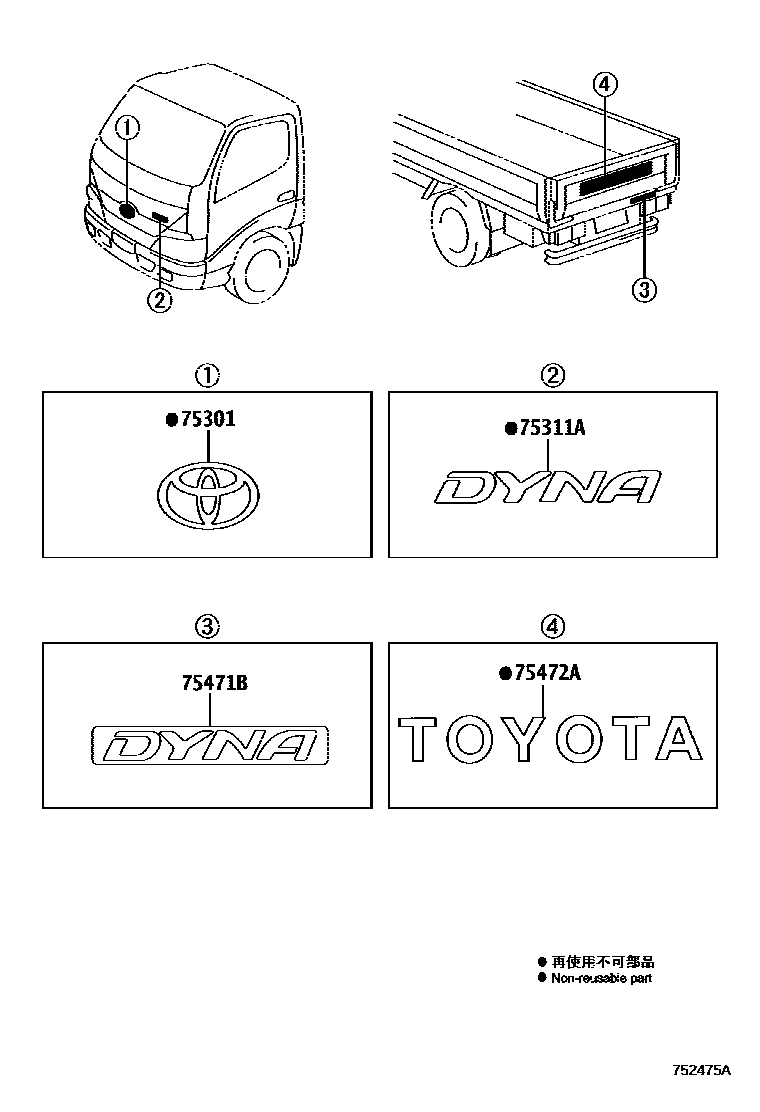 ①

②

④

③

①

●75301

②

●75311A

DYNA

③

75471B

DYNA

④

●75472A

TOYOTA

● 再使用不可部品
● Non-reusable part

752475A