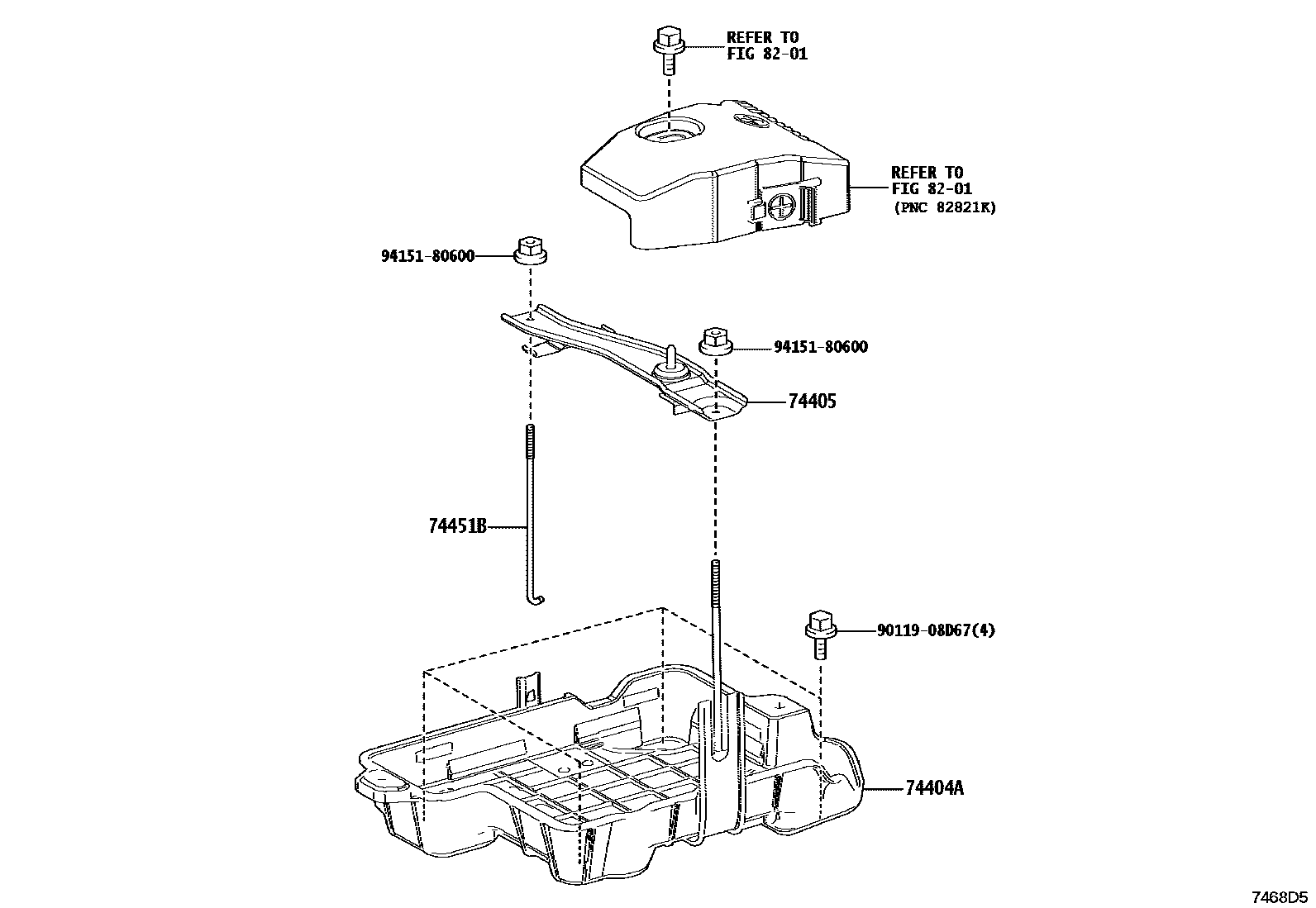 REFER TO
FIG 82-01

REFER TO
FIG 82-01
(PNC 82821K)

94151-80600

94151-80600

74405

74451B

90119-08D67(4)

74404A

7468D5