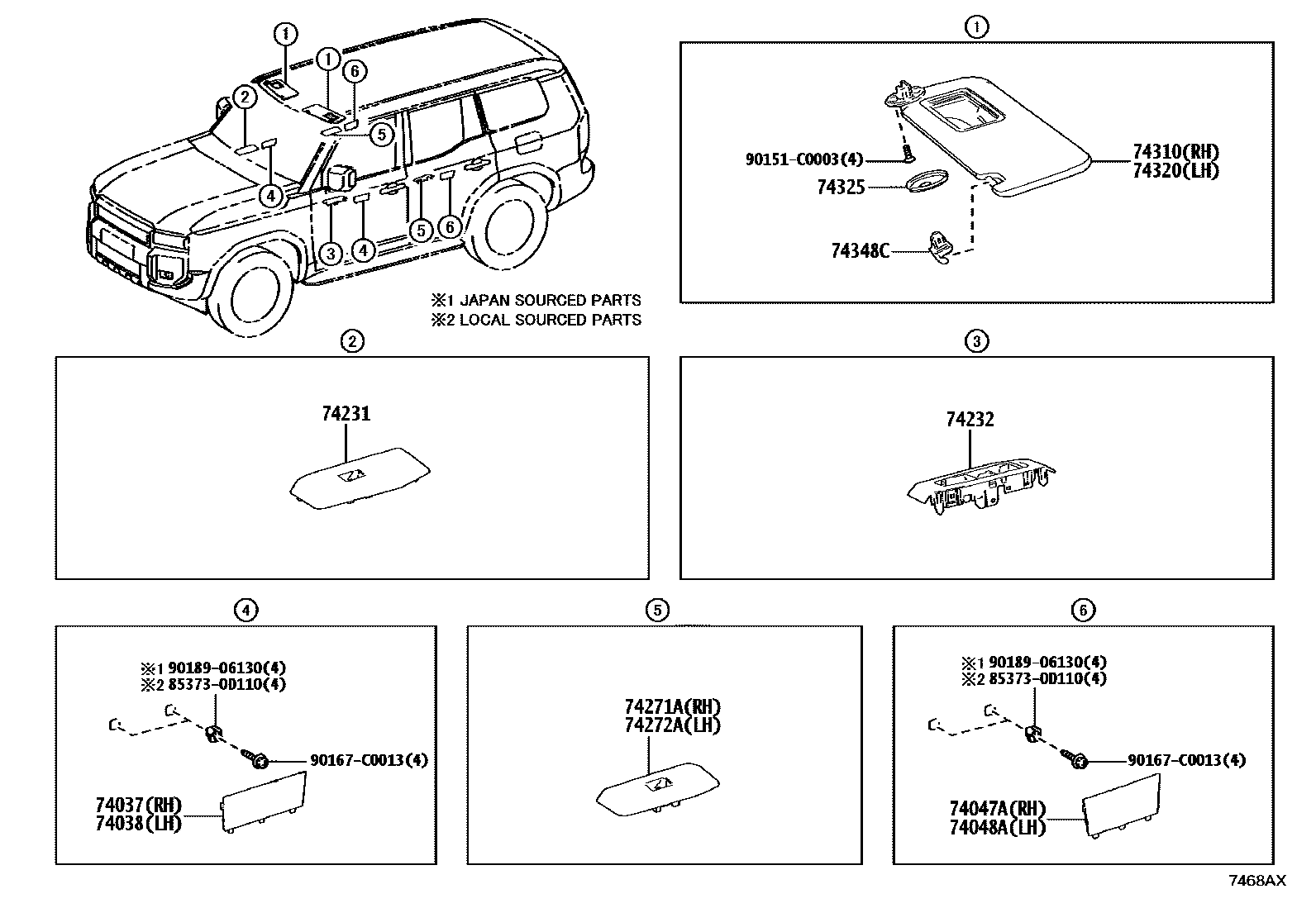 ①
①
⑥
②
⑤
④
③
④
⑤
⑥

※1 JAPAN SOURCED PARTS
※2 LOCAL SOURCED PARTS

①
90151-C0003(4)
74325
74348C
74310(RH)
74320(LH)

②
74231

③
74232

④
※1 90189-06130(4)
※2 85373-0D110(4)
90167-C0013(4)
74037(RH)
74038(LH)

⑤
74271A(RH)
74272A(LH)

⑥
※1 90189-06130(4)
※2 85373-0D110(4)
90167-C0013(4)
74047A(RH)
74048A(LH)

7468AX