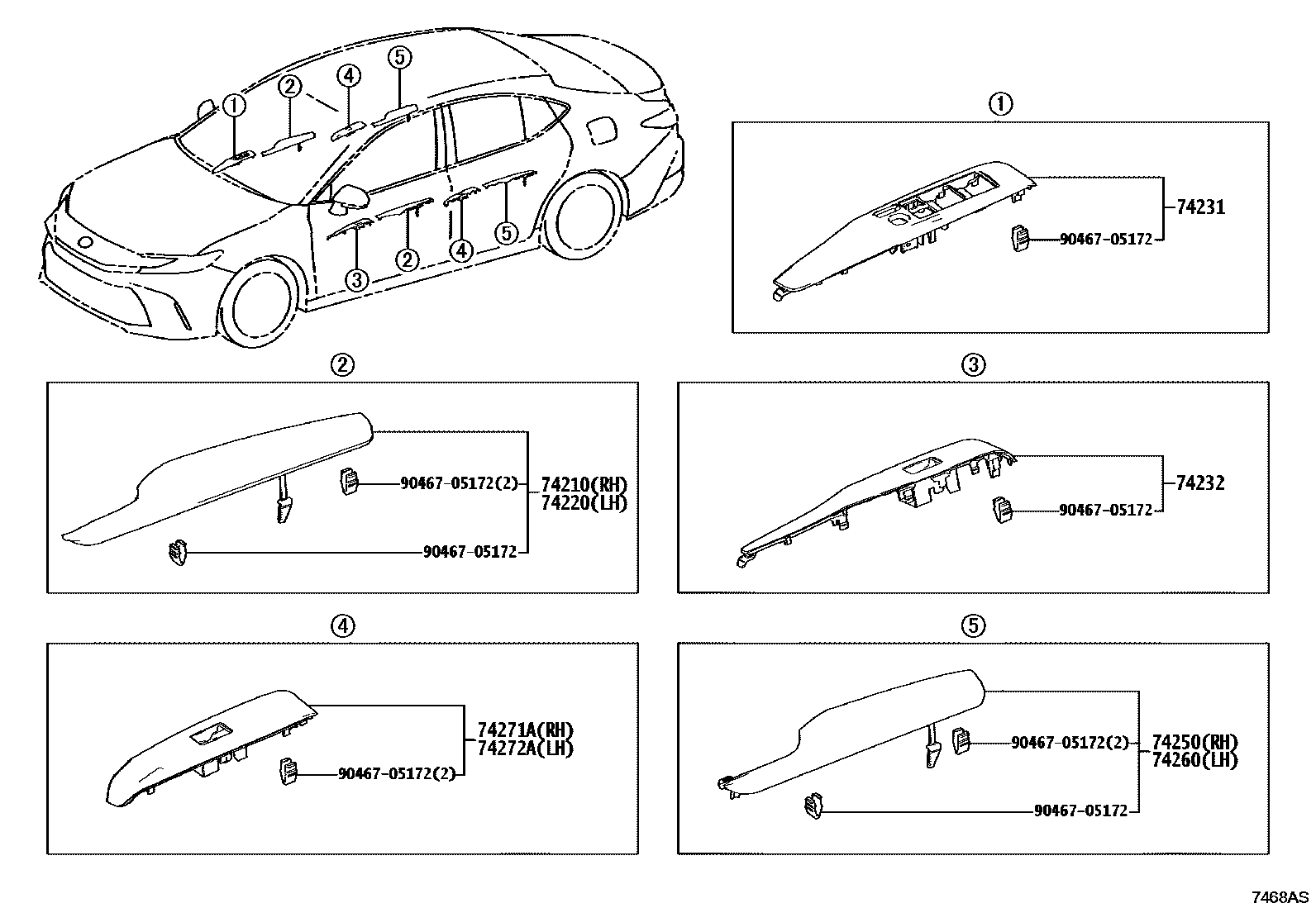 ①
②
④
⑤
③
②
④
⑤

①
74231
90467-05172

②
90467-05172(2)
74210(RH)
74220(LH)
90467-05172

③
74232
90467-05172

④
74271A(RH)
74272A(LH)
90467-05172(2)

⑤
90467-05172(2)
74250(RH)
74260(LH)
90467-05172

7468AS