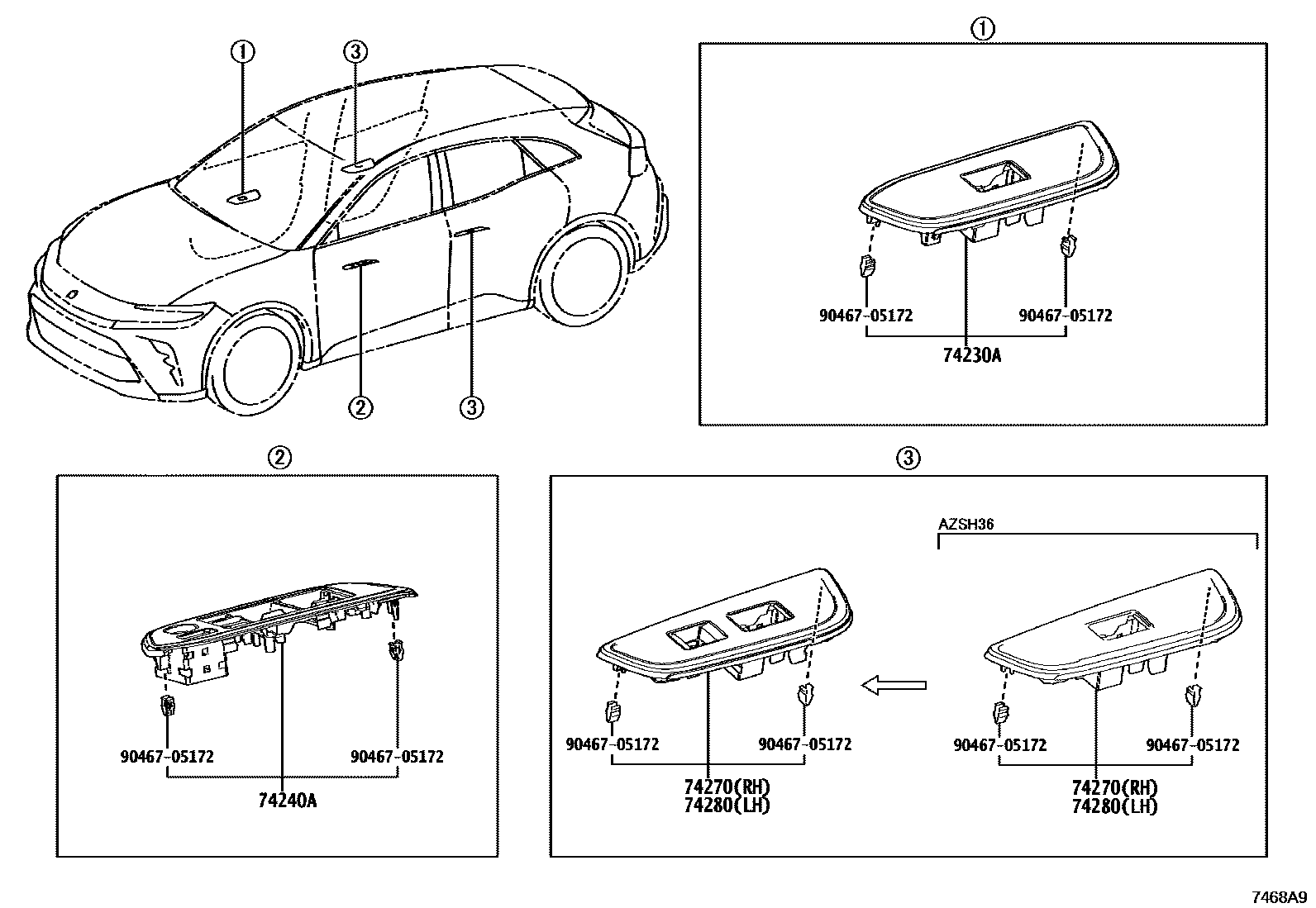 ①
③
②
③

①
90467-05172
90467-05172
74230A

②
90467-05172
90467-05172
74240A

③
AZSH36
90467-05172
90467-05172
74270(RH)
74280(LH)
90467-05172
90467-05172
74270(RH)
74280(LH)

7468A9