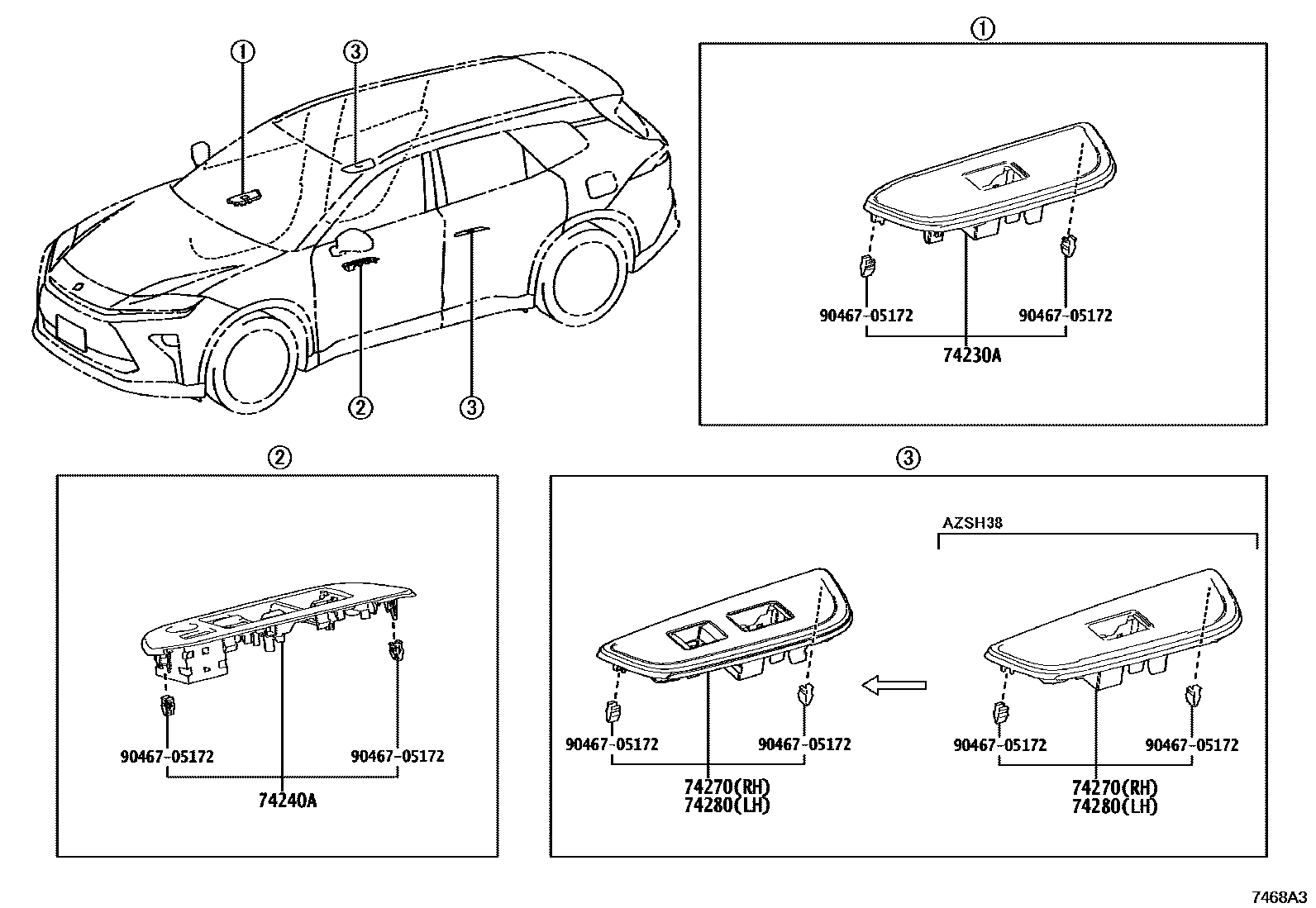 ①
③
②
③
①
90467-05172
90467-05172
74230A
②
90467-05172
90467-05172
74240A
③
AZSH38
90467-05172
90467-05172
74270(RH)
74280(LH)
90467-05172
90467-05172
74270(RH)
74280(LH)
7468A3