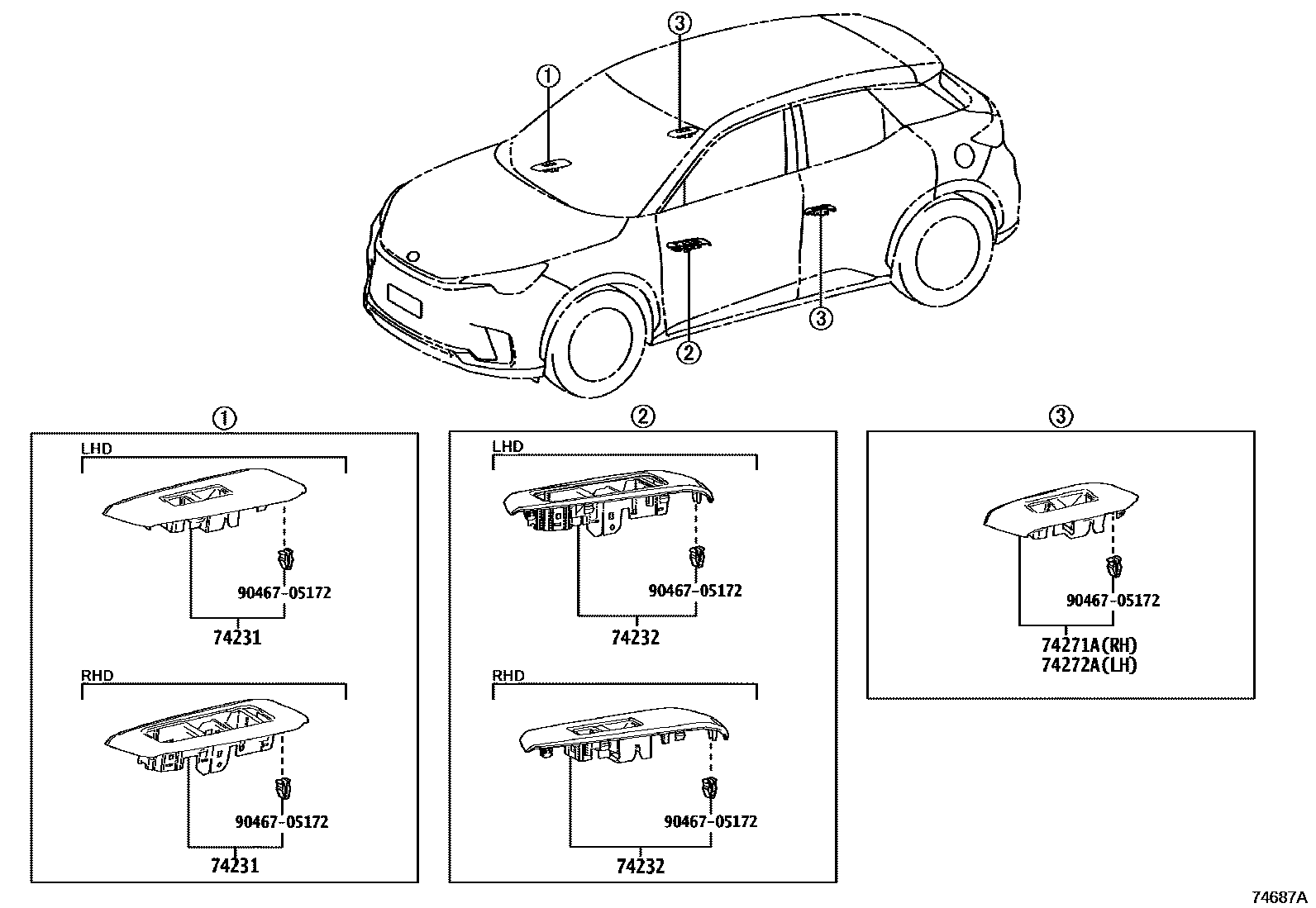 ③
①
③
②

①
LHD
90467-05172
74231
RHD
90467-05172
74231

②
LHD
90467-05172
74232
RHD
90467-05172
74232

③
90467-05172
74271A(RH)
74272A(LH)

74687A