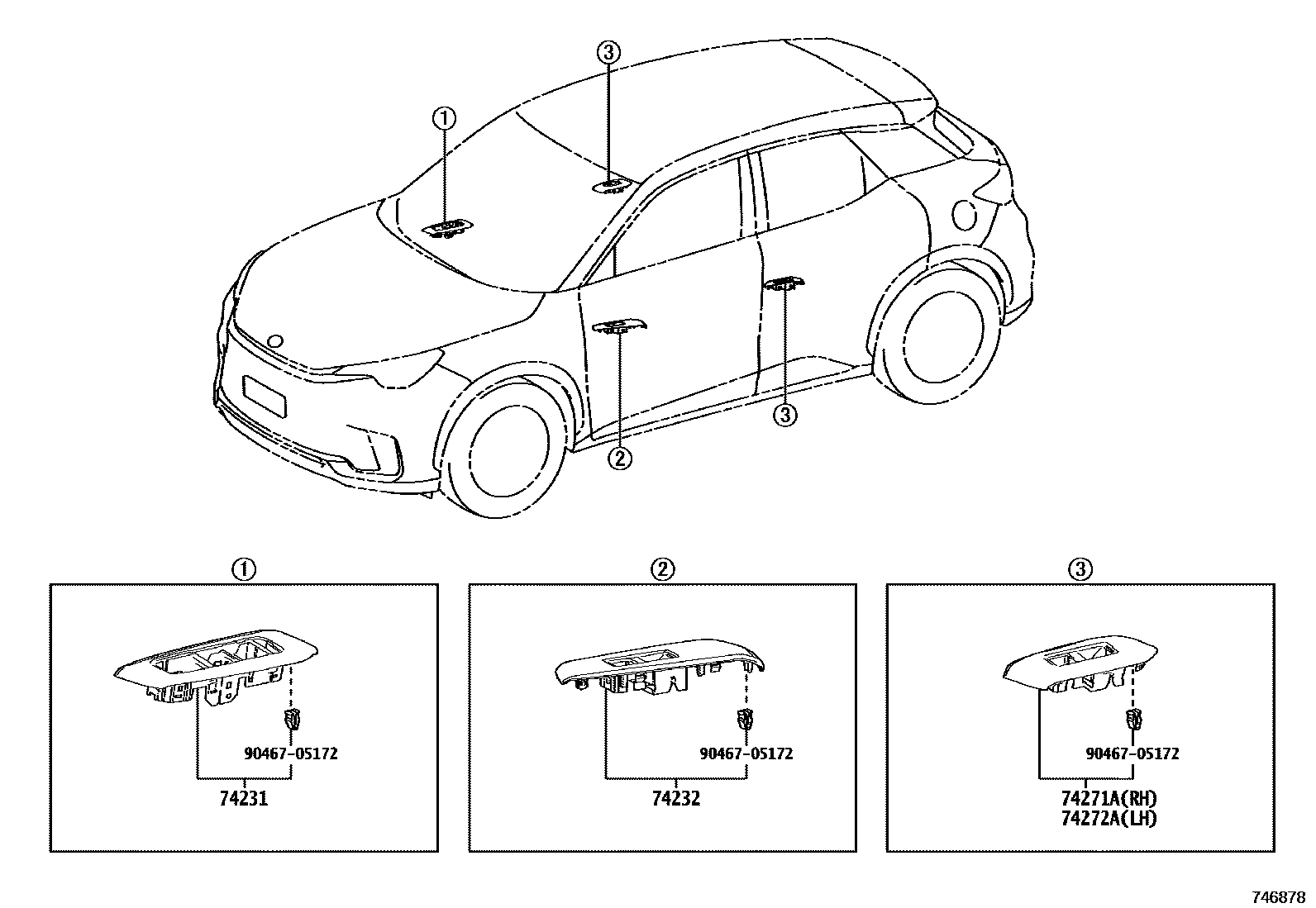 ③
①
③
②

①
90467-05172
74231

②
90467-05172
74232

③
90467-05172
74271A(RH)
74272A(LH)

746878