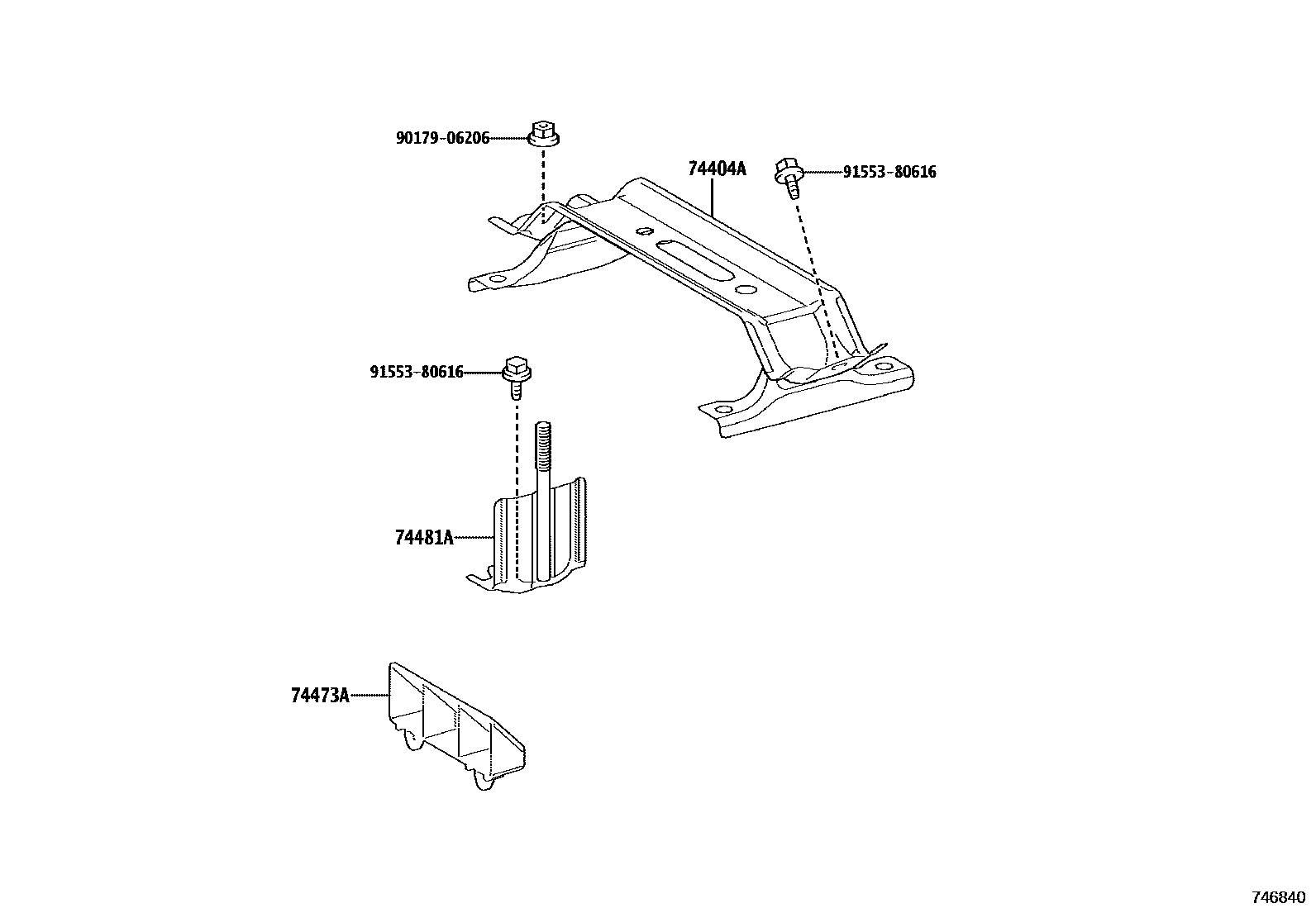 90179-06206

74404A

91553-80616

91553-80616

74481A

74473A

746840