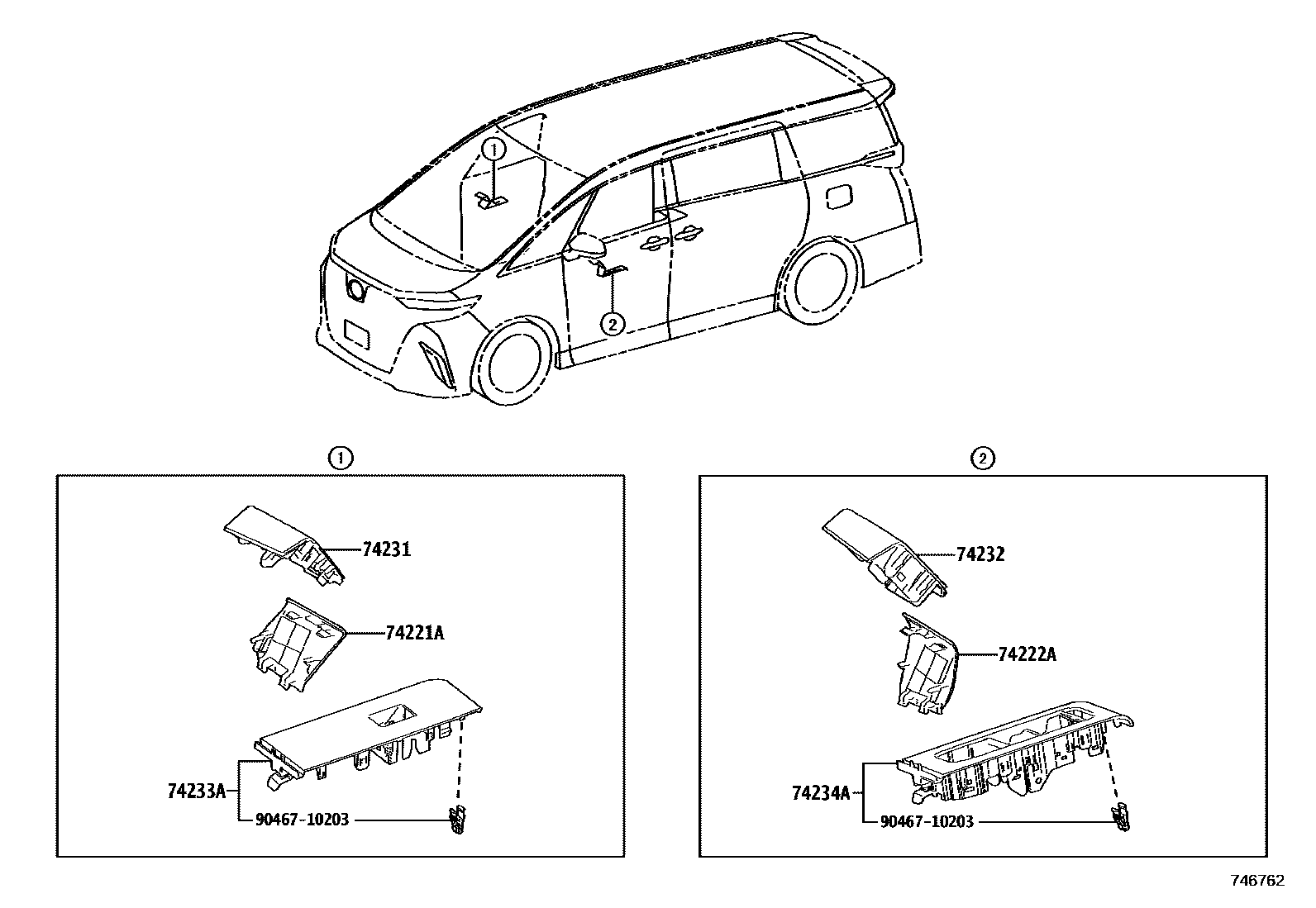 1
2
1
74231
74221A
74233A
90467-10203
2
74232
74222A
74234A
90467-10203
746762