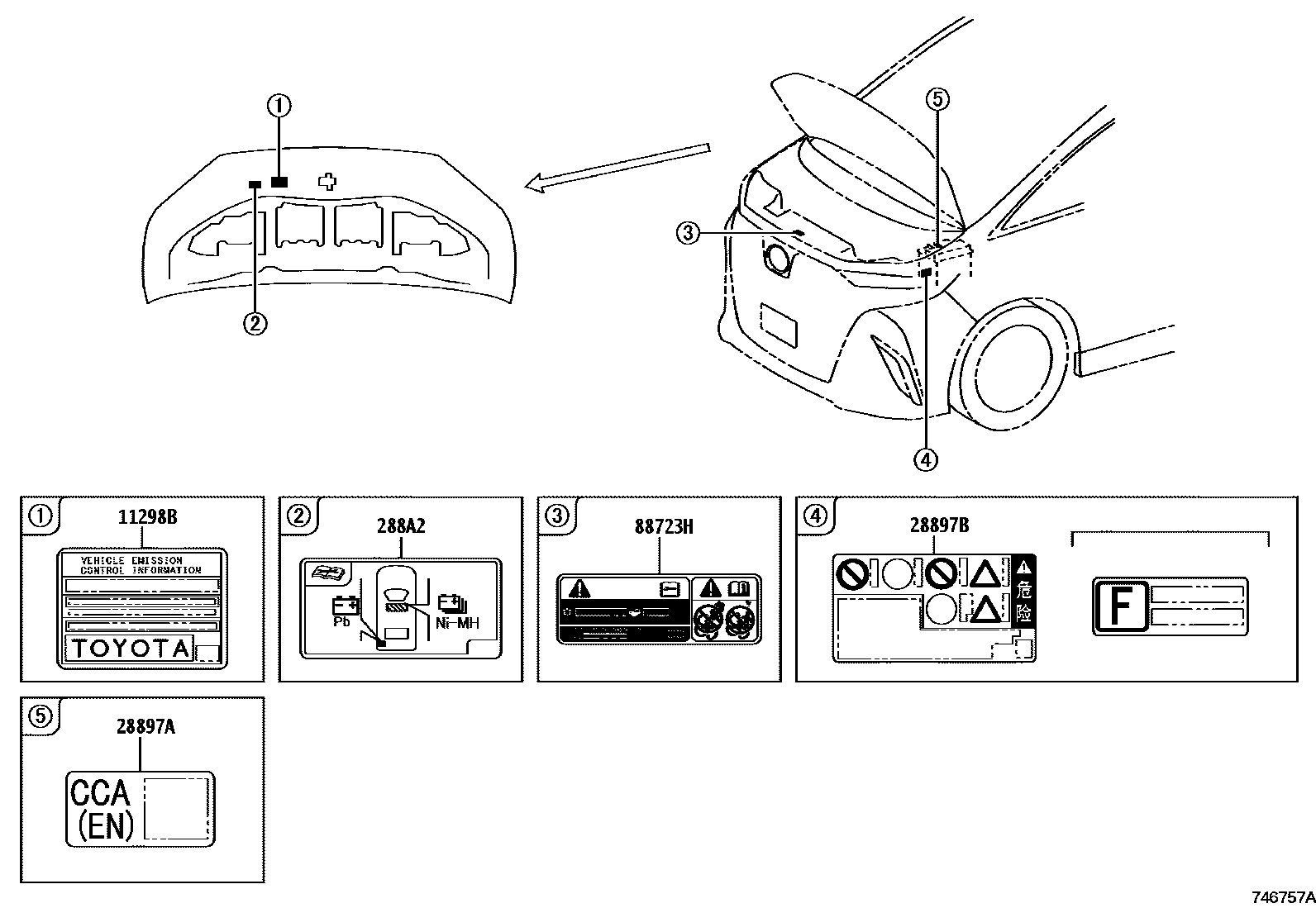 ①

②

③

⑤

④

① 11298B

VEHICLE EMISSION CONTROL INFORMATION

TOYOTA

② 288A2

Pb

Ni-MH

③ 88723H

④ 28897B

危险

F

⑤ 28897A

CCA (EN)

746757A