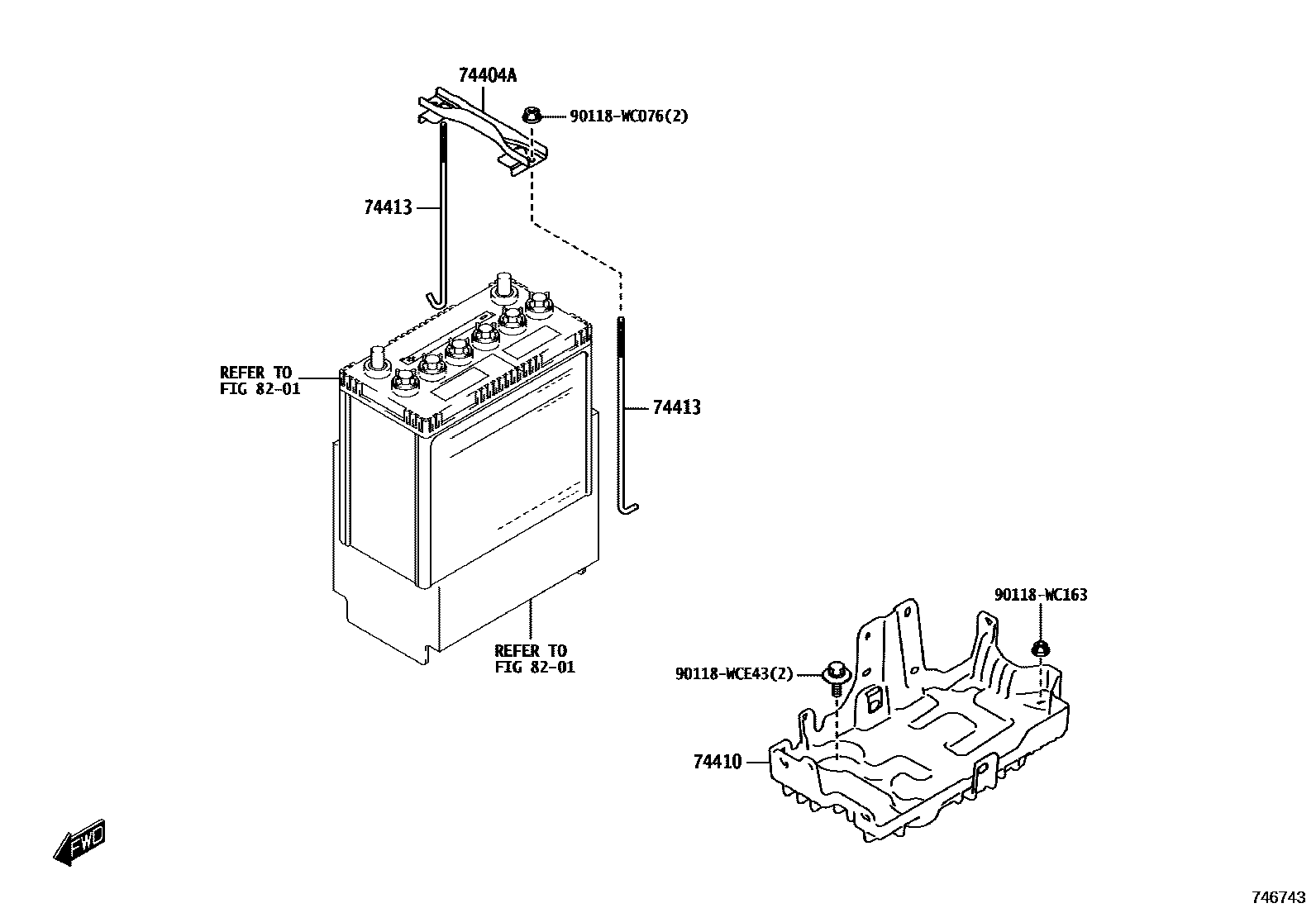 74404A

90118-WC076(2)

74413

REFER TO
FIG 82-01

74413

REFER TO
FIG 82-01

90118-WC163

90118-WCE43(2)

74410

FWD

746743