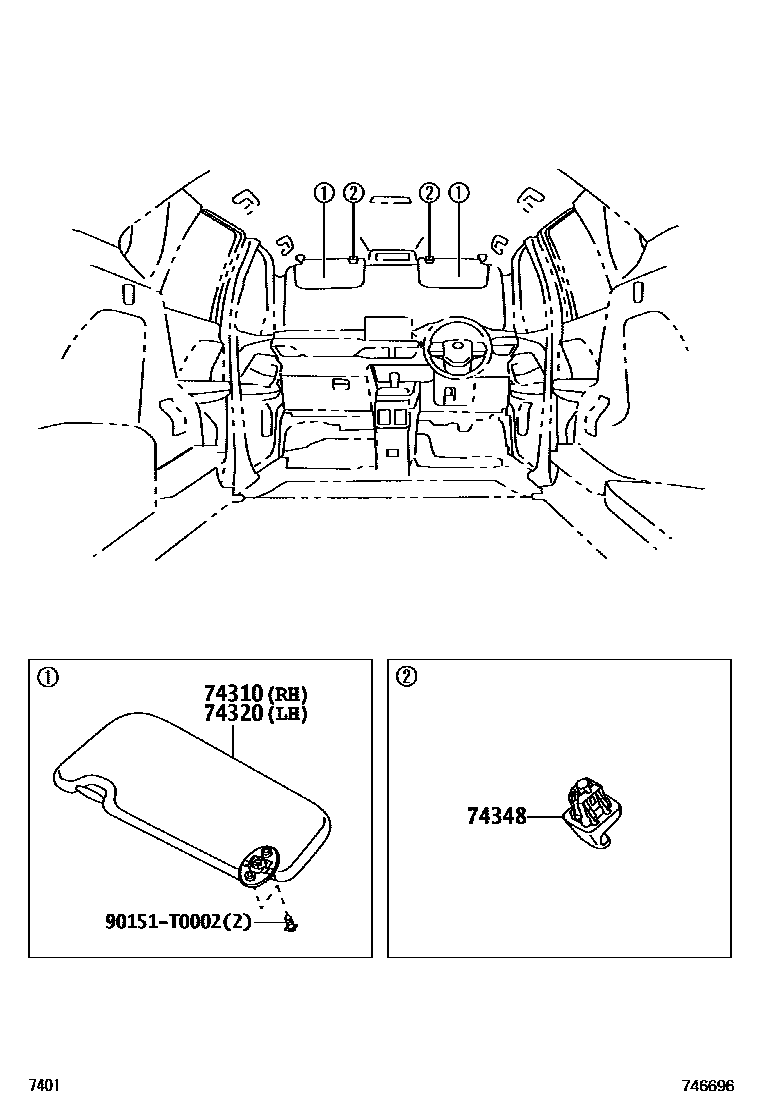 ① ② ② ①

①
74310(RH)
74320(LH)
90151-T0002(2)

②
74348

7401
746696