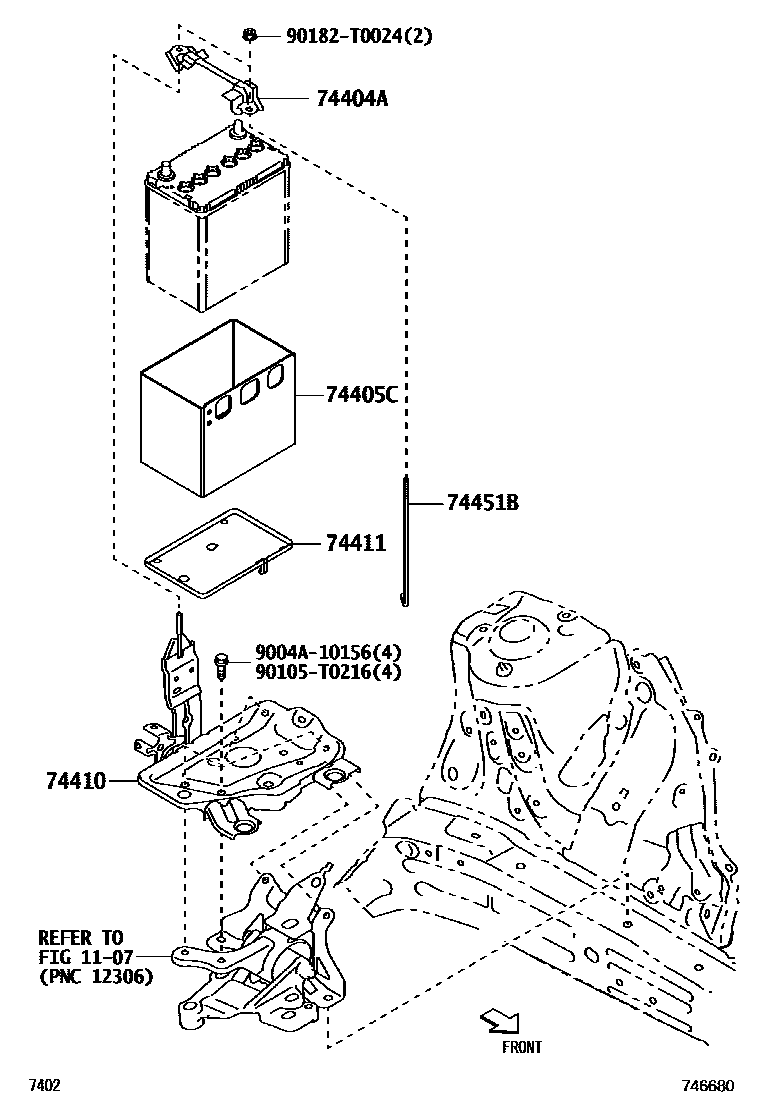 90182-T0024(2)

74404A

74405C

74451B

74411

9004A-10156(4)
90105-T0216(4)

74410

REFER TO
FIG 11-07
(PNC 12306)

FRONT

7402

746680