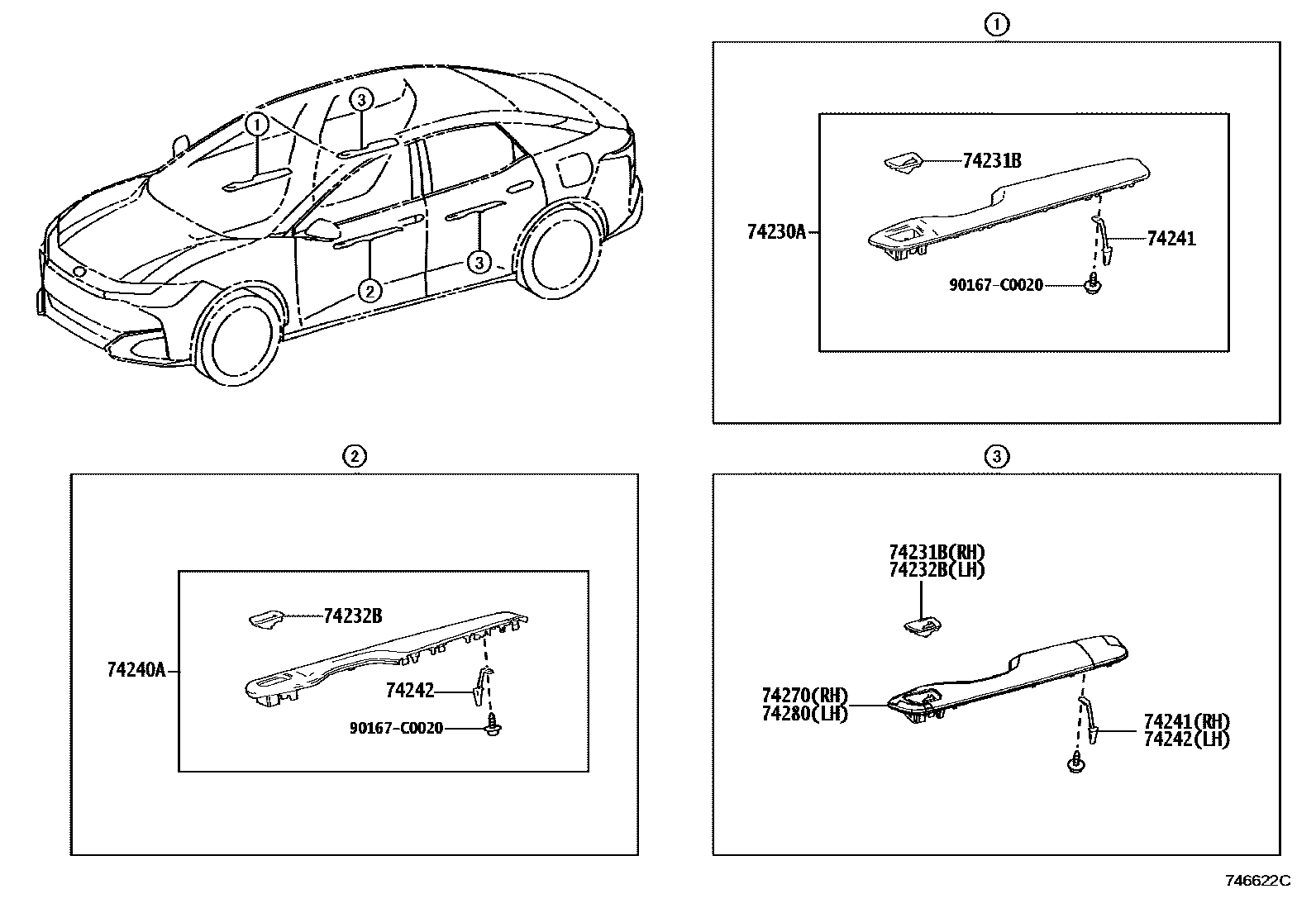 3
1
3
2

1
74231B
74230A
74241
90167-C0020

2
74232B
74240A
74242
90167-C0020

3
74231B(RH)
74232B(LH)
74270(RH)
74280(LH)
74241(RH)
74242(LH)

746622C