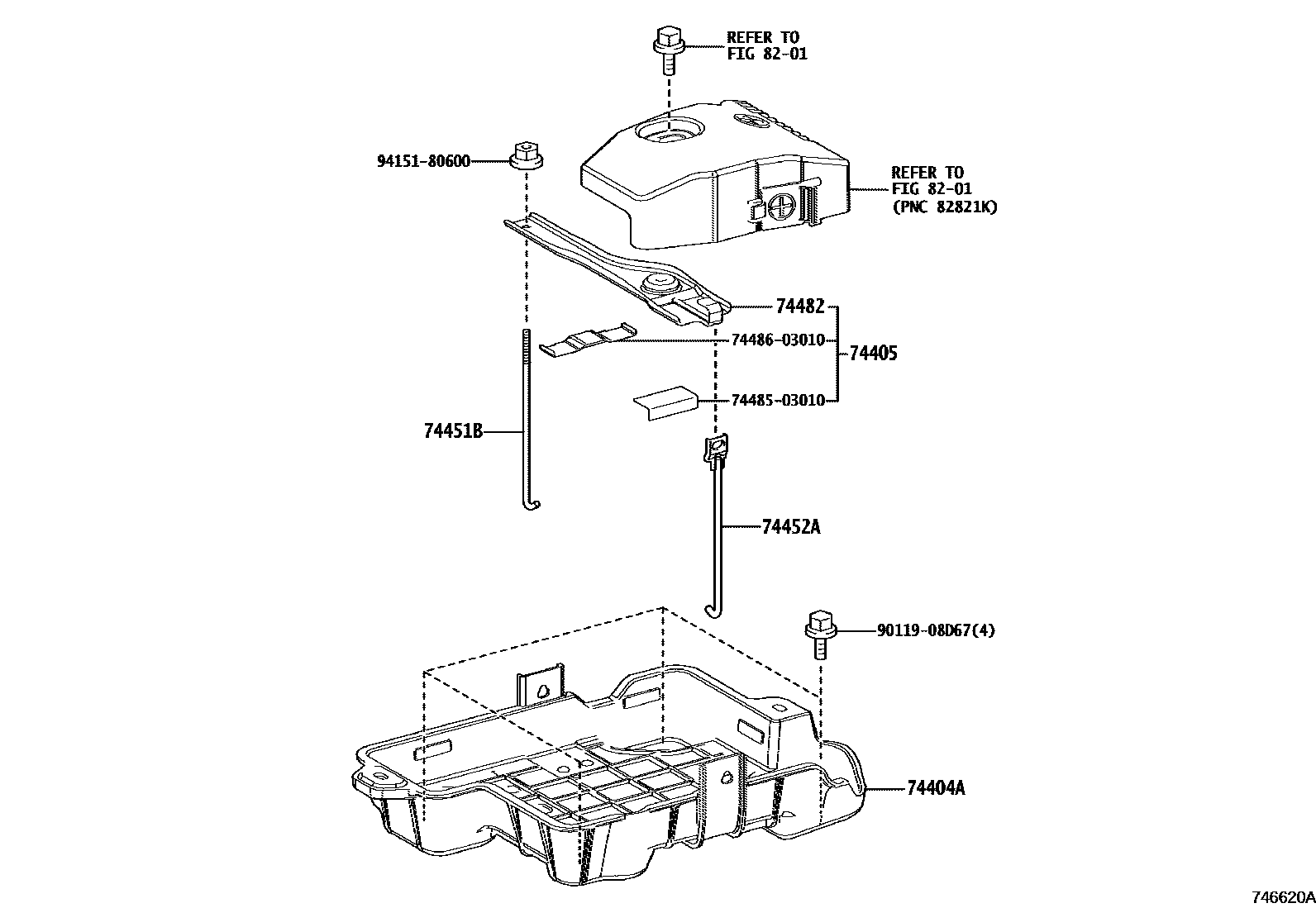 REFER TO
FIG 82-01

94151-80600

REFER TO
FIG 82-01
(PNC 82821K)

74482

74486-03010

74405

74485-03010

74451B

74452A

90119-08D67(4)

74404A

746620A