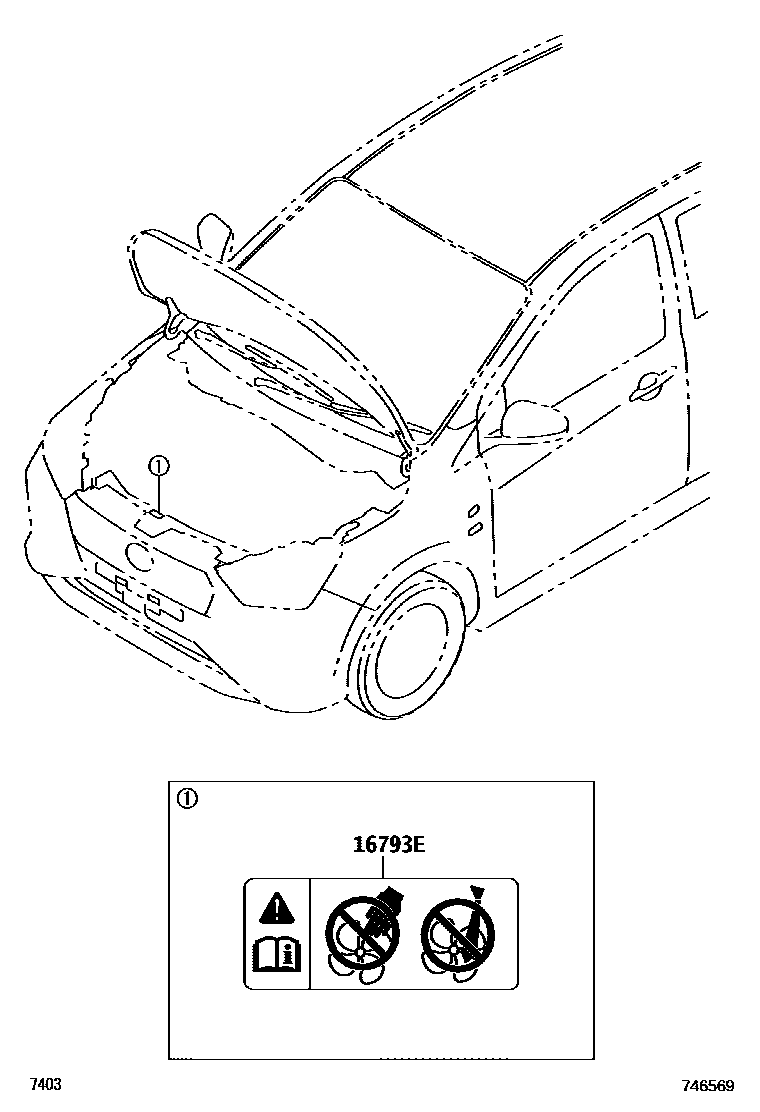 ①

①

16793E

7403

746569