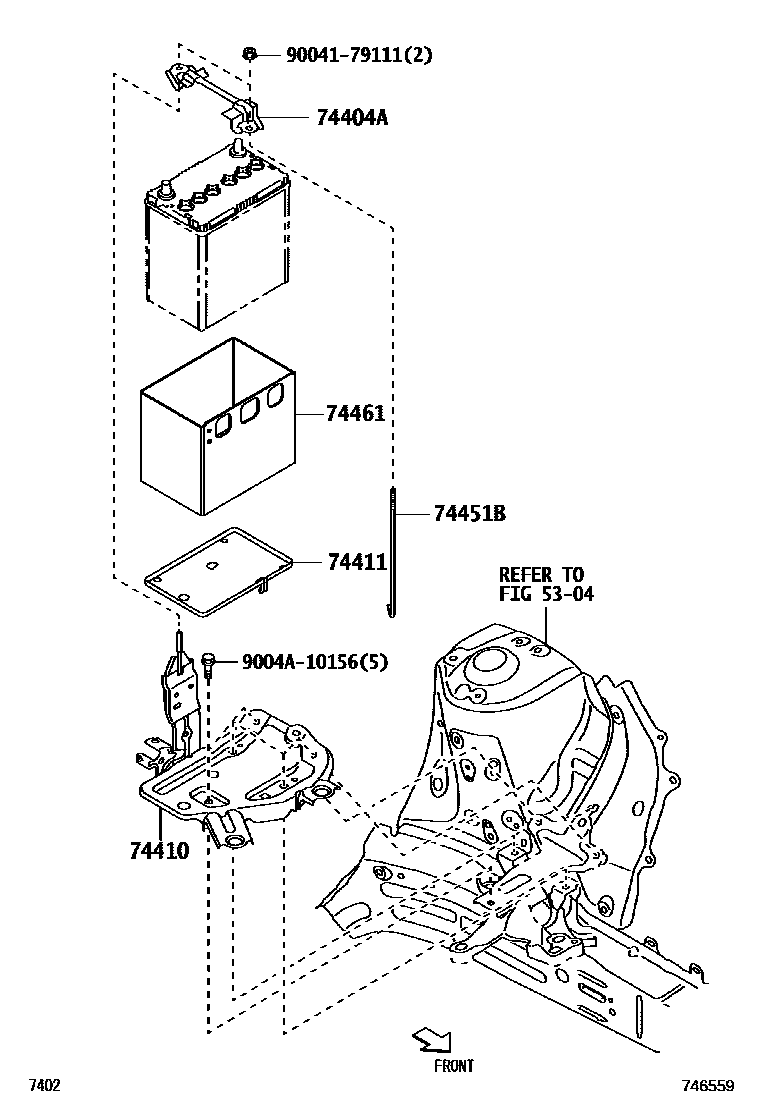 90041-79111(2)

74404A

74461

74451B

74411

REFER TO
FIG 53-04

9004A-10156(5)

74410

FRONT

7402

746559