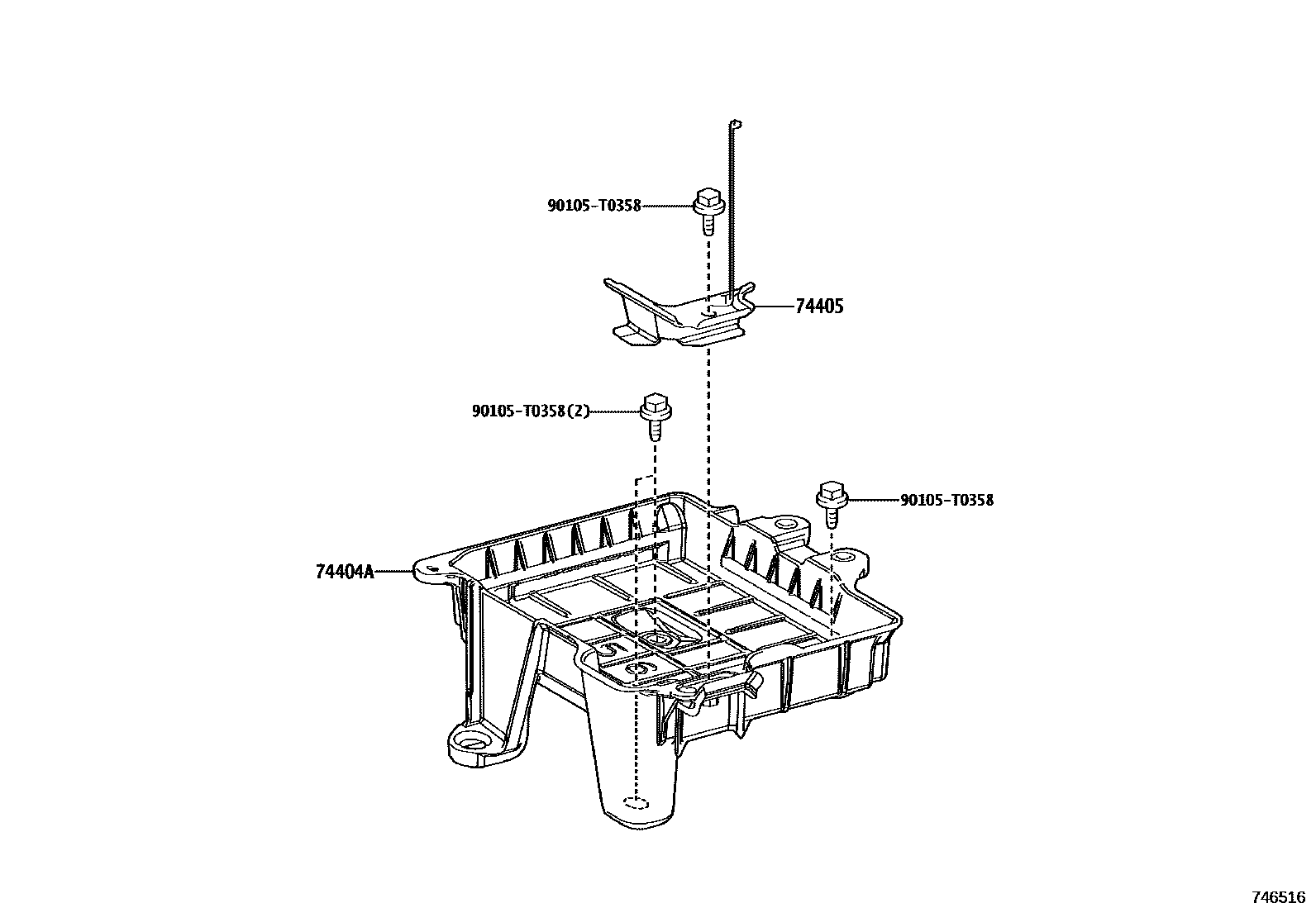 90105-T0358

74405

90105-T0358(2)

90105-T0358

74404A

746516