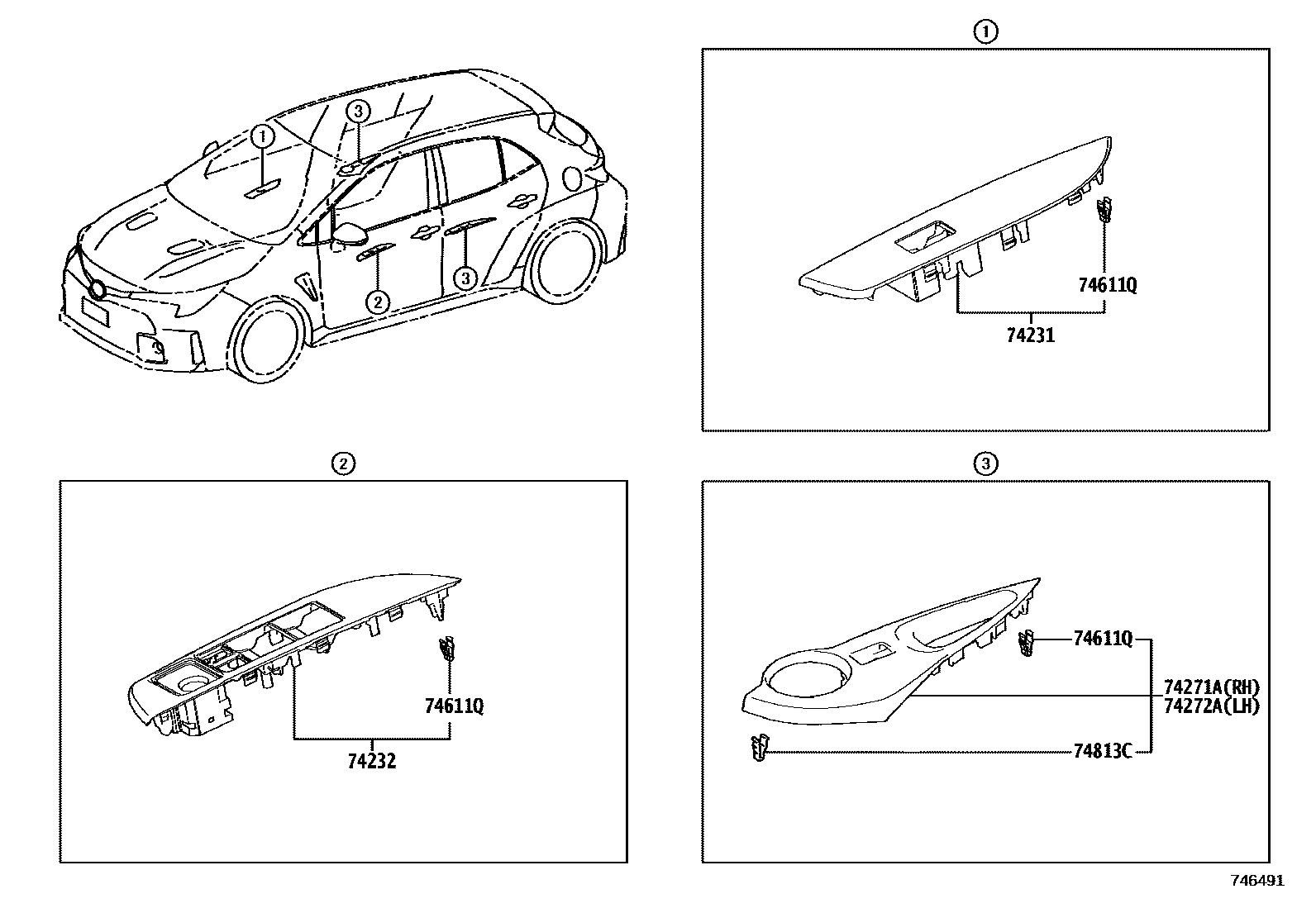 1

3

2

3

1

74611Q

74231

2

74611Q

74232

3

74611Q

74271A(RH)
74272A(LH)

74813C

746491