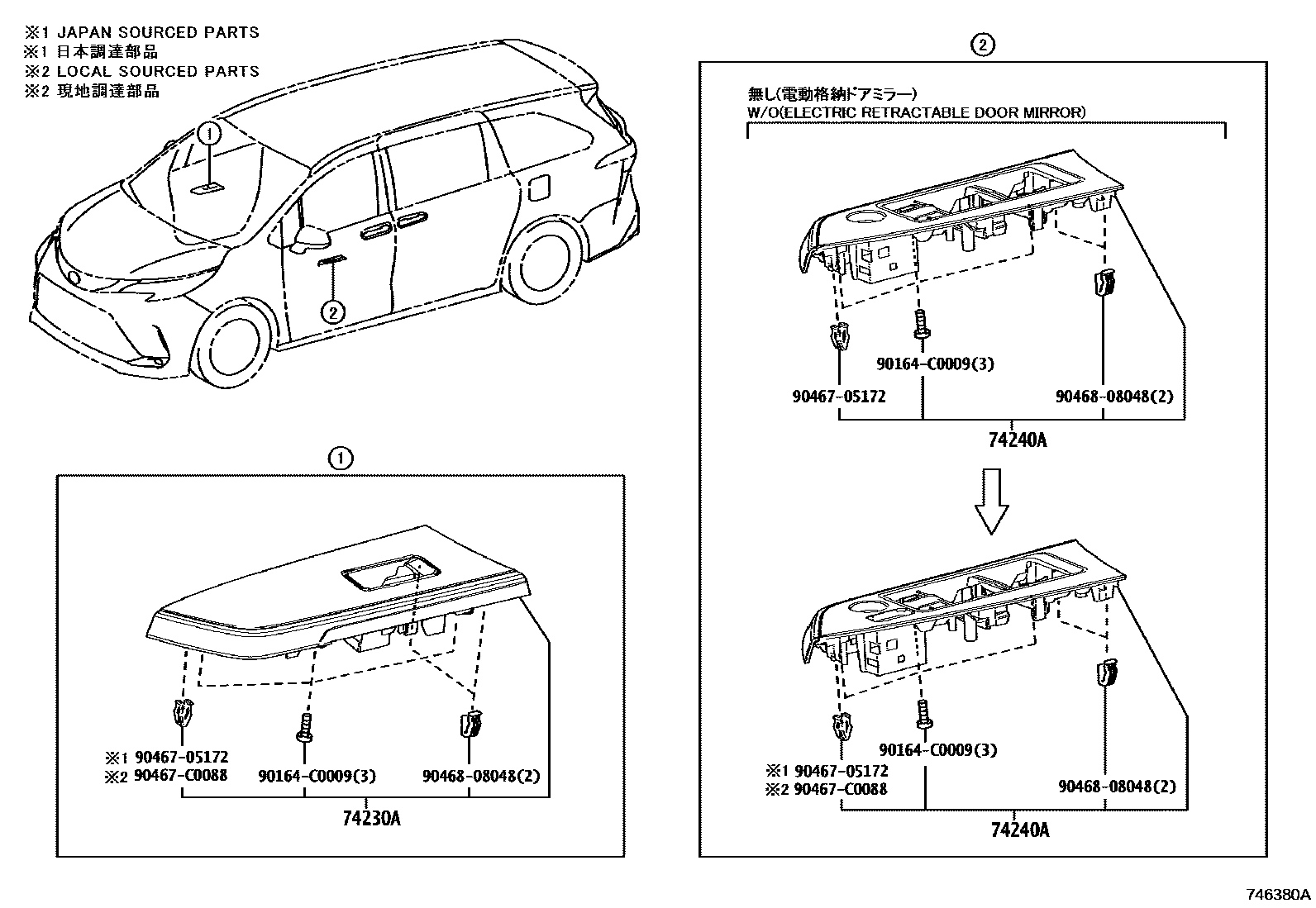 ※1 JAPAN SOURCED PARTS
※1 日本調達部品
※2 LOCAL SOURCED PARTS
※2 現地調達部品

1

2

1

※1 90467-05172
※2 90467-C0088
90164-C0009(3)
90468-08048(2)
74230A

2

無し(電動格納ドアミラー)
W/O(ELECTRIC RETRACTABLE DOOR MIRROR)

90164-C0009(3)
90467-05172
90468-08048(2)
74240A

90164-C0009(3)
※1 90467-05172
※2 90467-C0088
90468-08048(2)
74240A

746380A