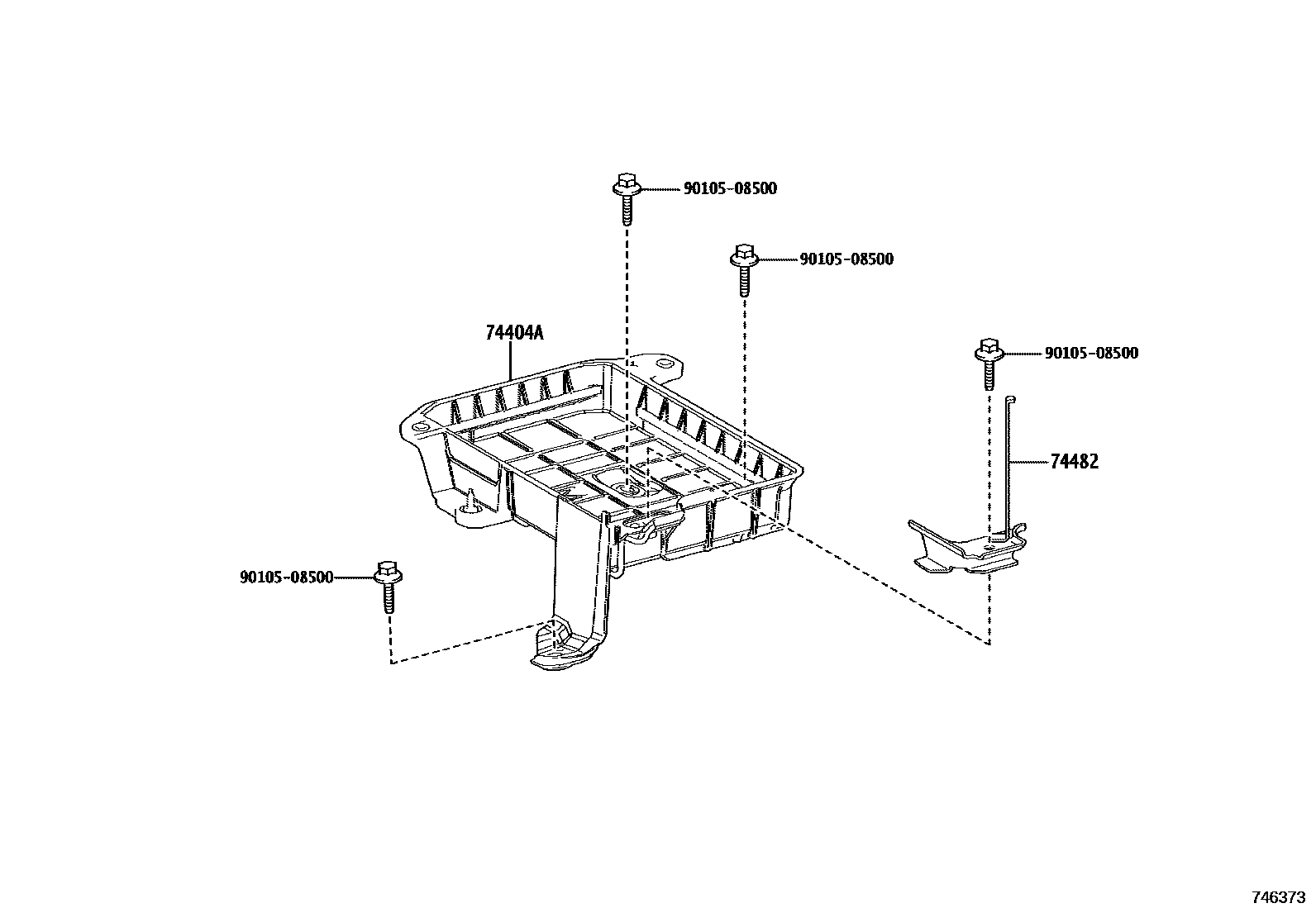 90105-08500

90105-08500

74404A

90105-08500

74482

90105-08500

746373