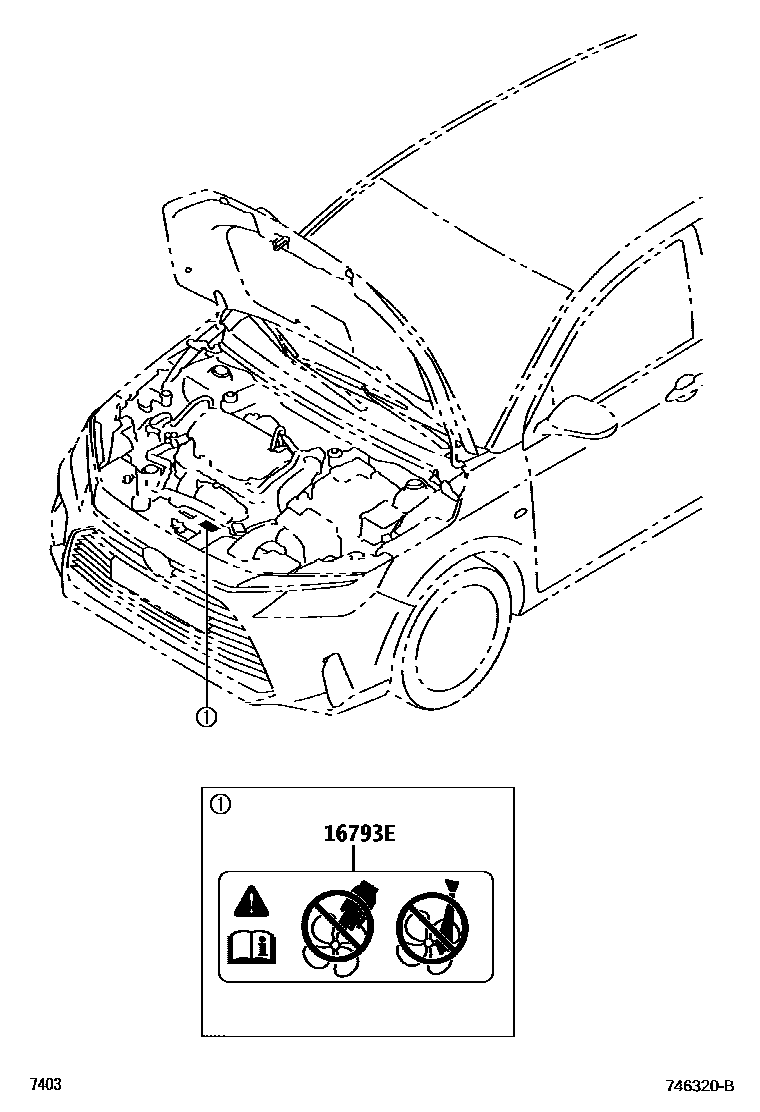 ①

①

16793E

7403

746320-B