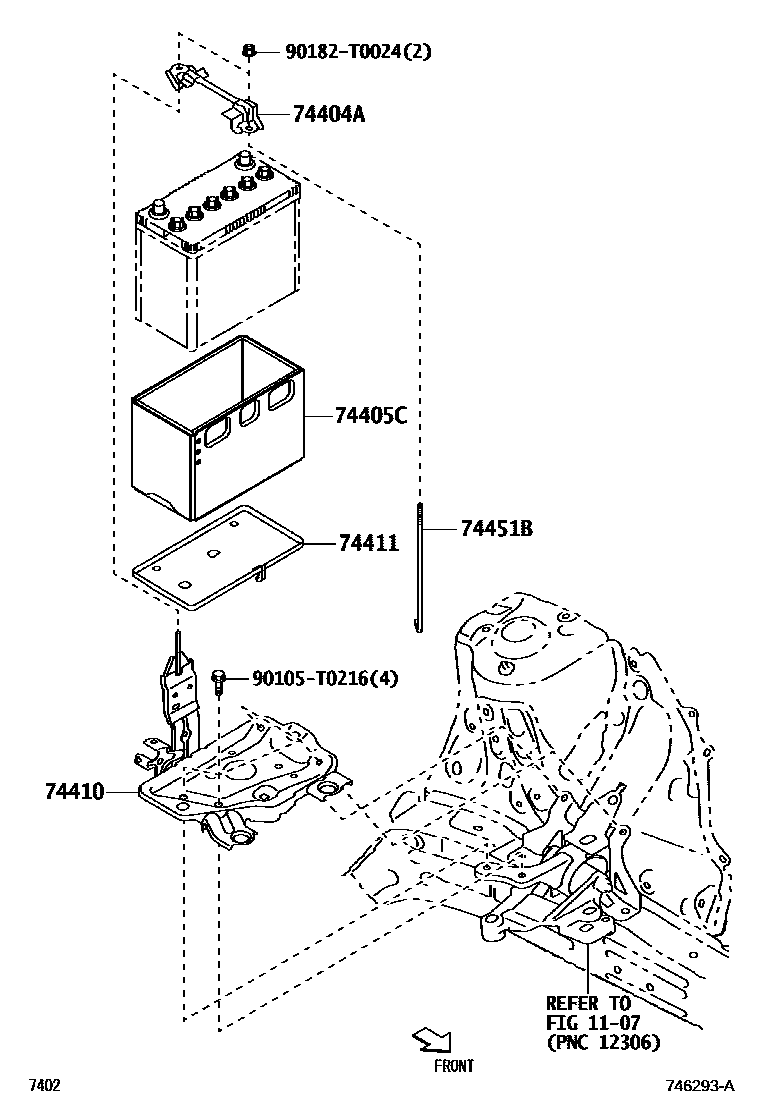 90182-T0024(2)

74404A

74405C

74411

74451B

90105-T0216(4)

74410

REFER TO
FIG 11-07
(PNC 12306)

FRONT

7402

746293-A