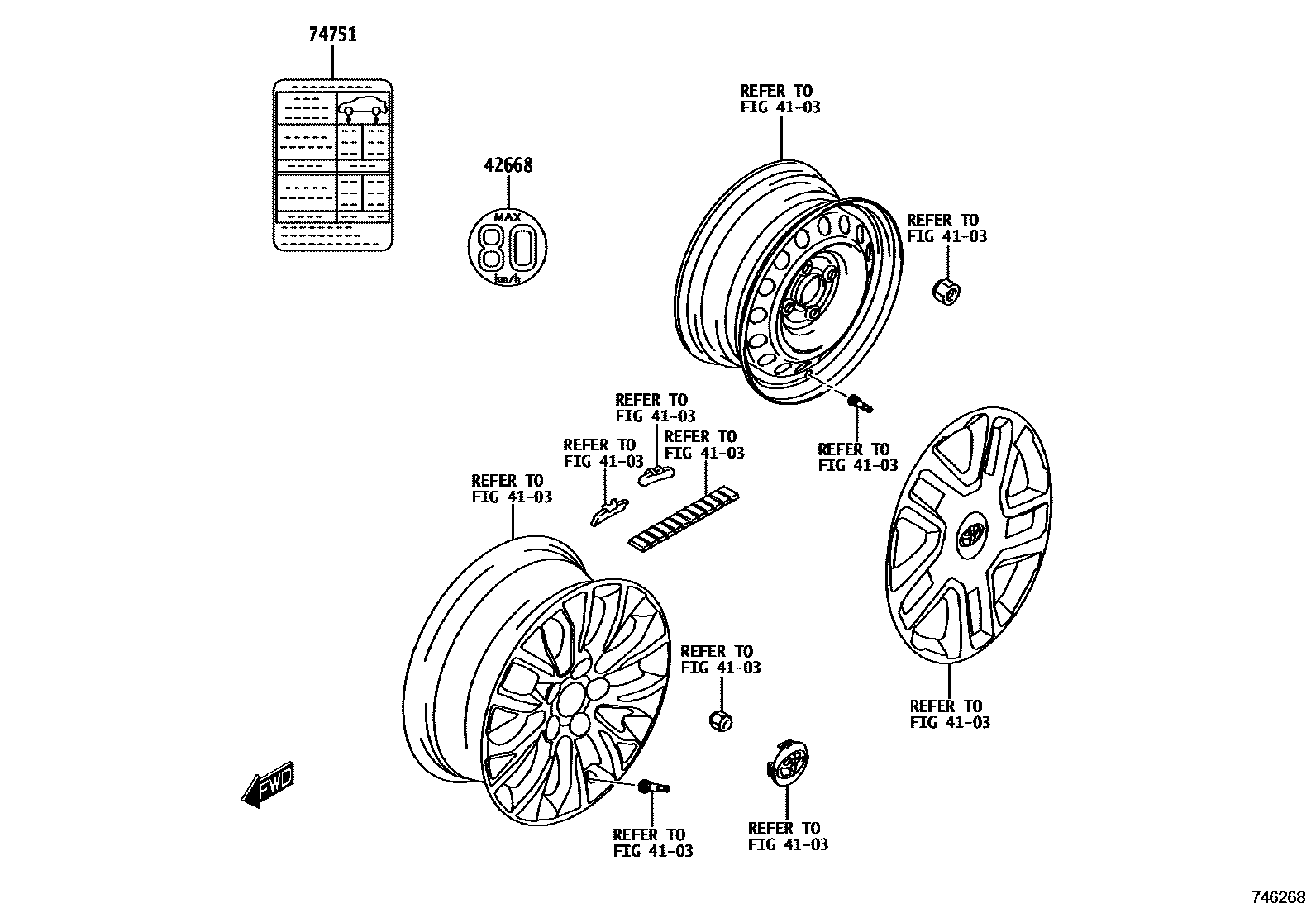 74751

42668

MAX 80 km/h

REFER TO FIG 41-03

REFER TO FIG 41-03

REFER TO FIG 41-03

REFER TO FIG 41-03

REFER TO FIG 41-03

REFER TO FIG 41-03

REFER TO FIG 41-03

REFER TO FIG 41-03

REFER TO FIG 41-03

REFER TO FIG 41-03

REFER TO FIG 41-03

FWD

746268