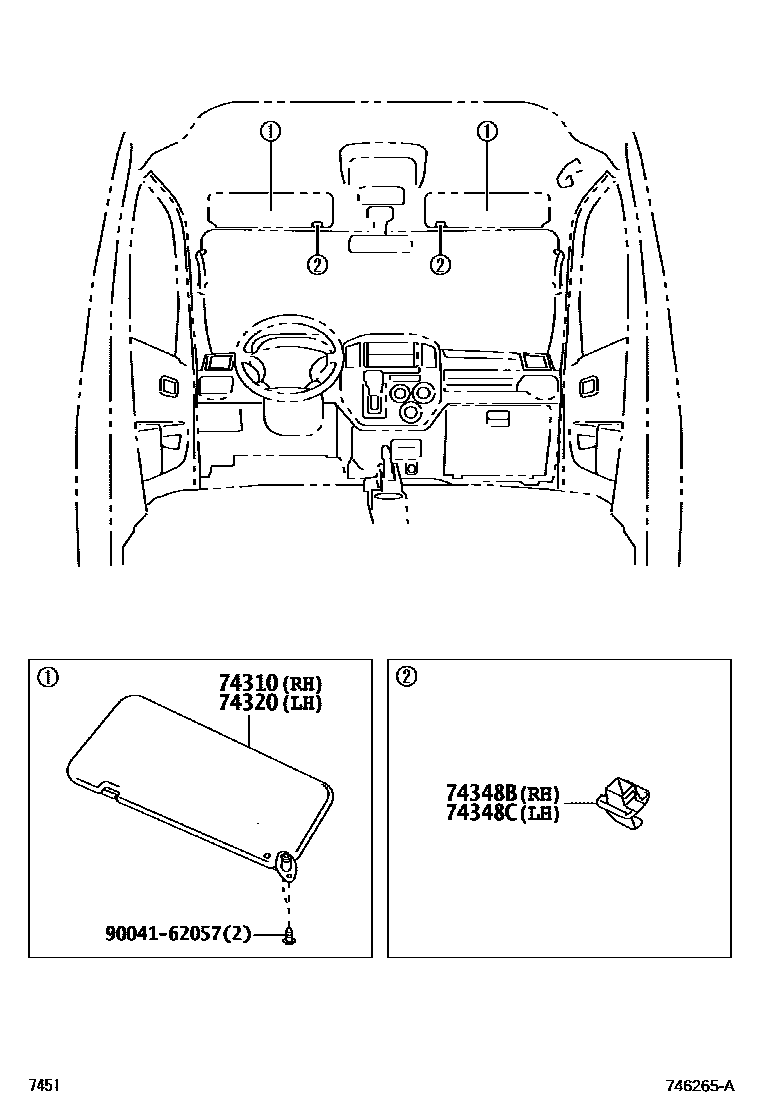 ①
①
②
②

①
74310(RH)
74320(LH)
90041-62057(2)

②
74348B(RH)
74348C(LH)

7451
746265-A