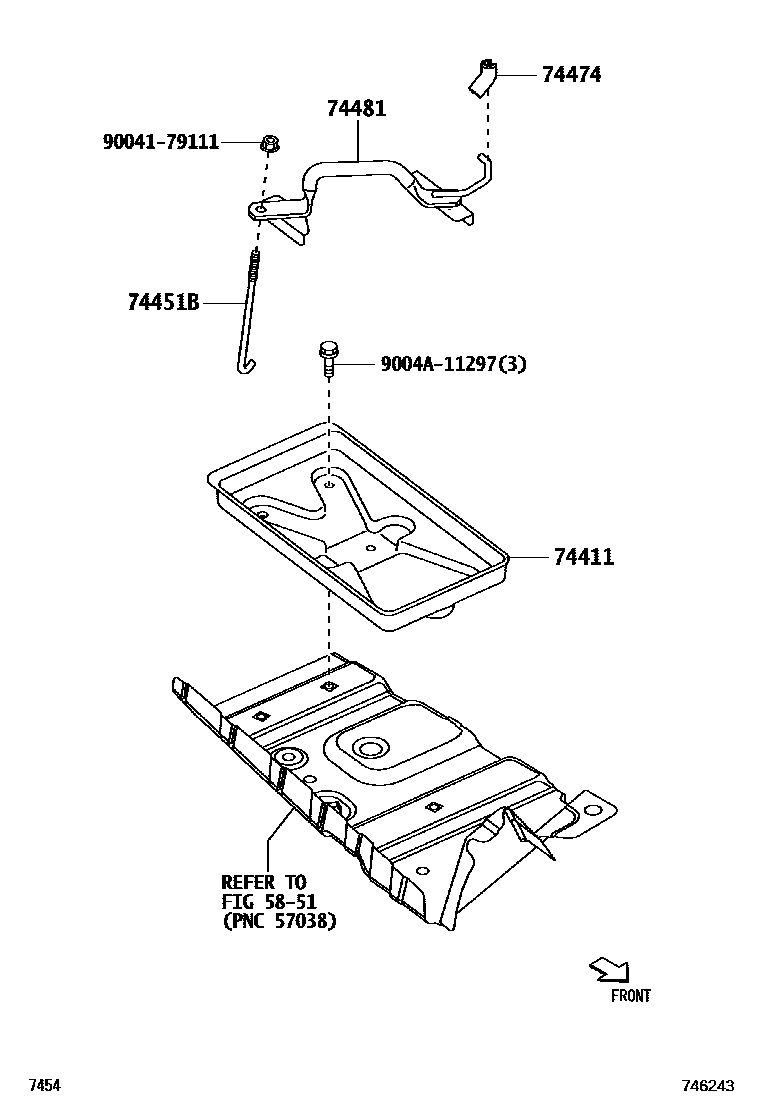 74474

74481

90041-79111

74451B

9004A-11297(3)

74411

REFER TO
FIG 58-51
(PNC 57038)

FRONT

7454

746243