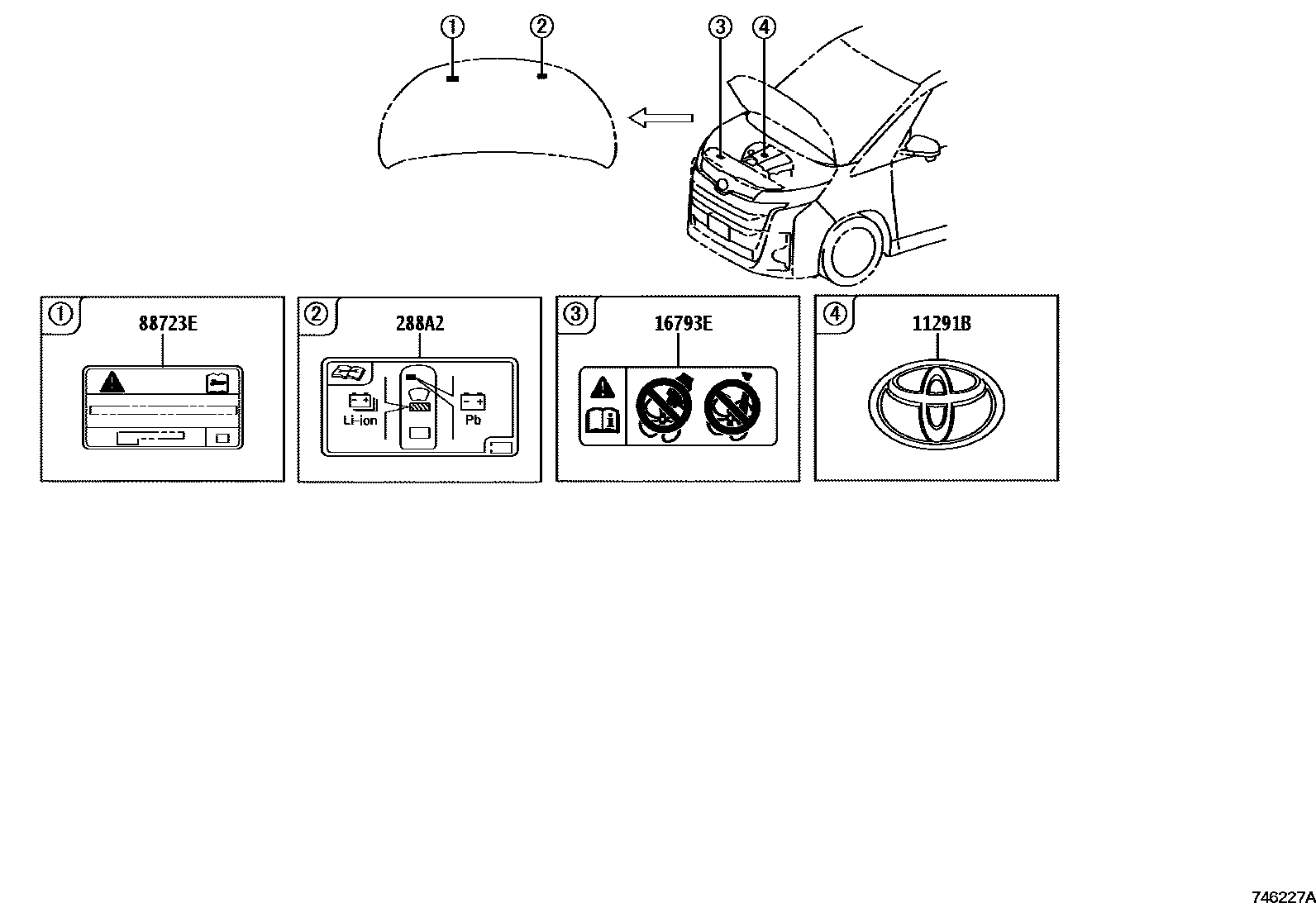 ①
②
③
④

① 88723E

② 288A2
Li-ion
Pb

③ 16793E

④ 11291B

746227A