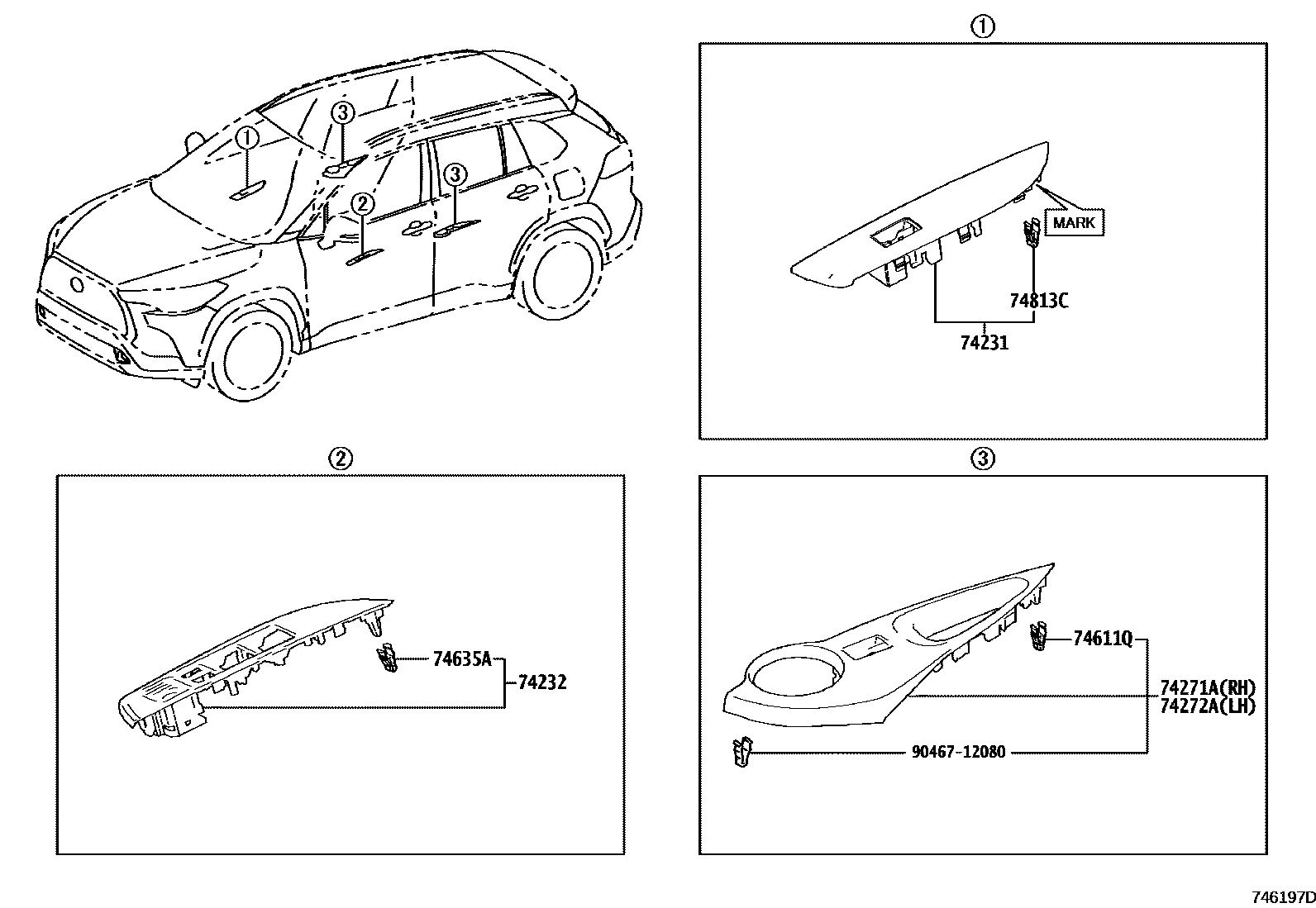 ①
③
②
③

①
MARK
74813C
74231

②
74635A
74232

③
74611Q
74271A(RH)
74272A(LH)
90467-12080

746197D