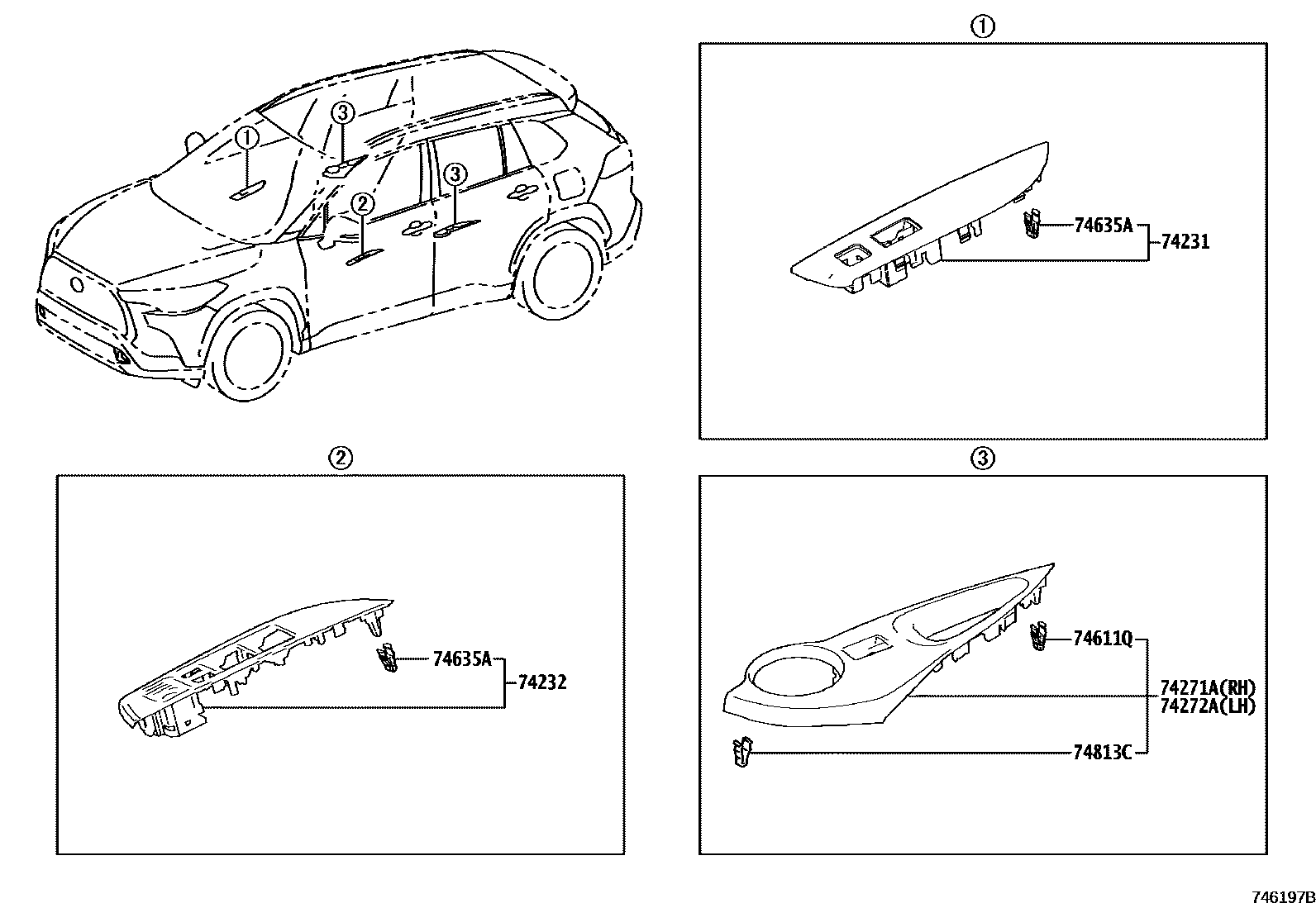 ①
③
②
③

①
74635A
74231

②
74635A
74232

③
74611Q
74271A(RH)
74272A(LH)
74813C

746197B