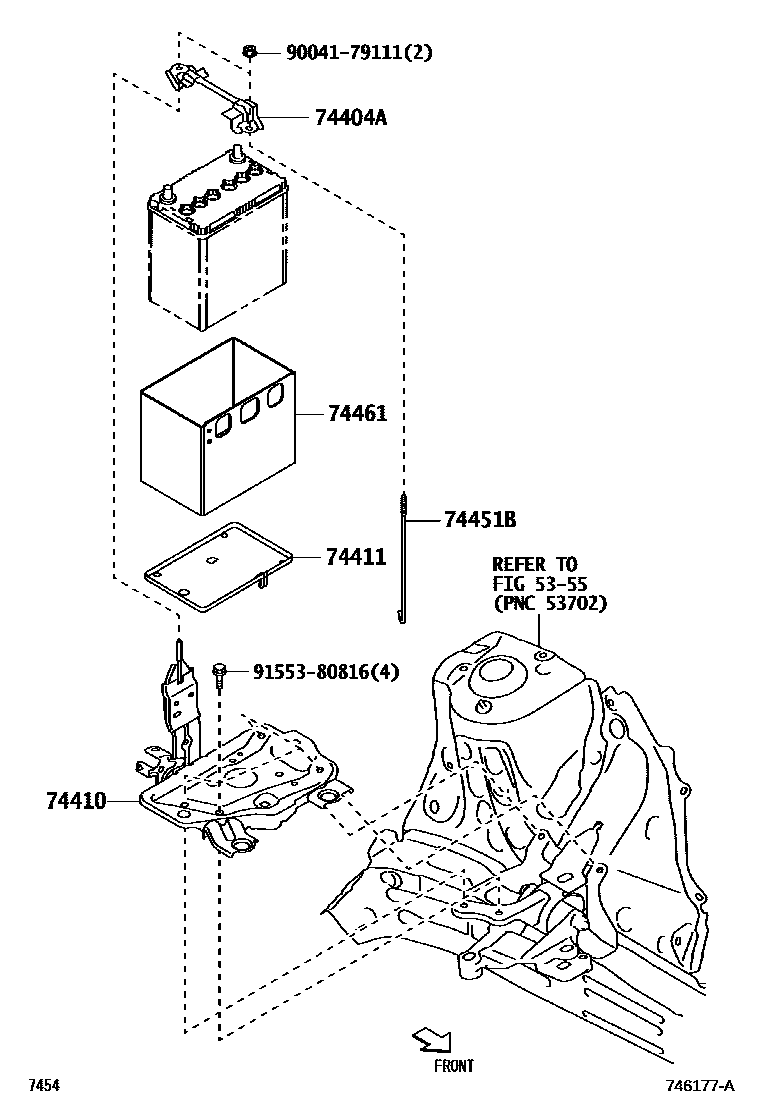 90041-79111(2)

74404A

74461

74451B

74411

REFER TO
FIG 53-55
(PNC 53702)

91553-80816(4)

74410

FRONT

7454

746177-A