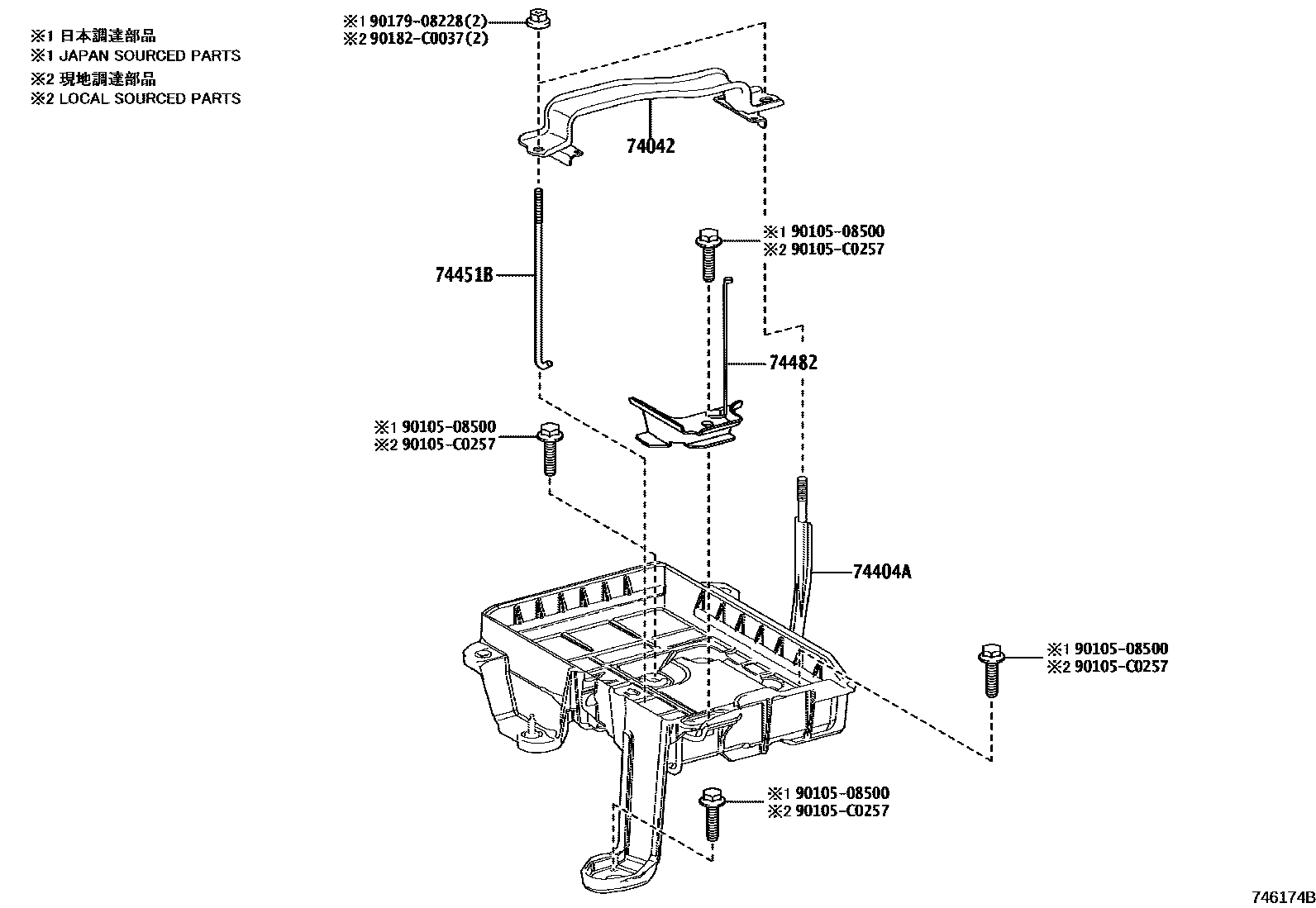 ※1 日本調達部品
※1 JAPAN SOURCED PARTS
※2 現地調達部品
※2 LOCAL SOURCED PARTS

※1 90179-08228(2)
※2 90182-C0037(2)

74042

※1 90105-08500
※2 90105-C0257

74451B

74482

※1 90105-08500
※2 90105-C0257

74404A

※1 90105-08500
※2 90105-C0257

※1 90105-08500
※2 90105-C0257

746174B