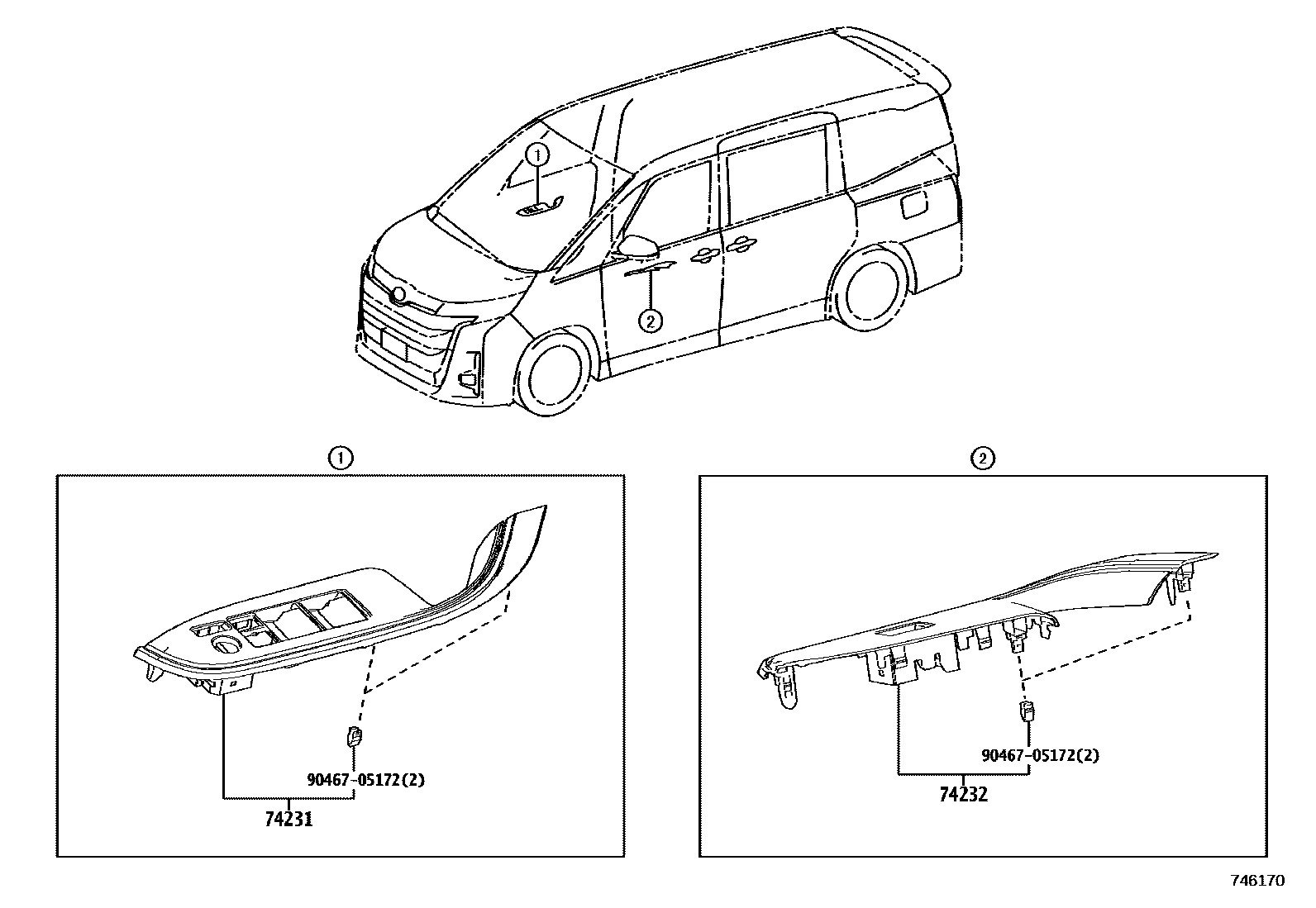 ①
②
①
90467-05172(2)
74231
②
90467-05172(2)
74232
746170