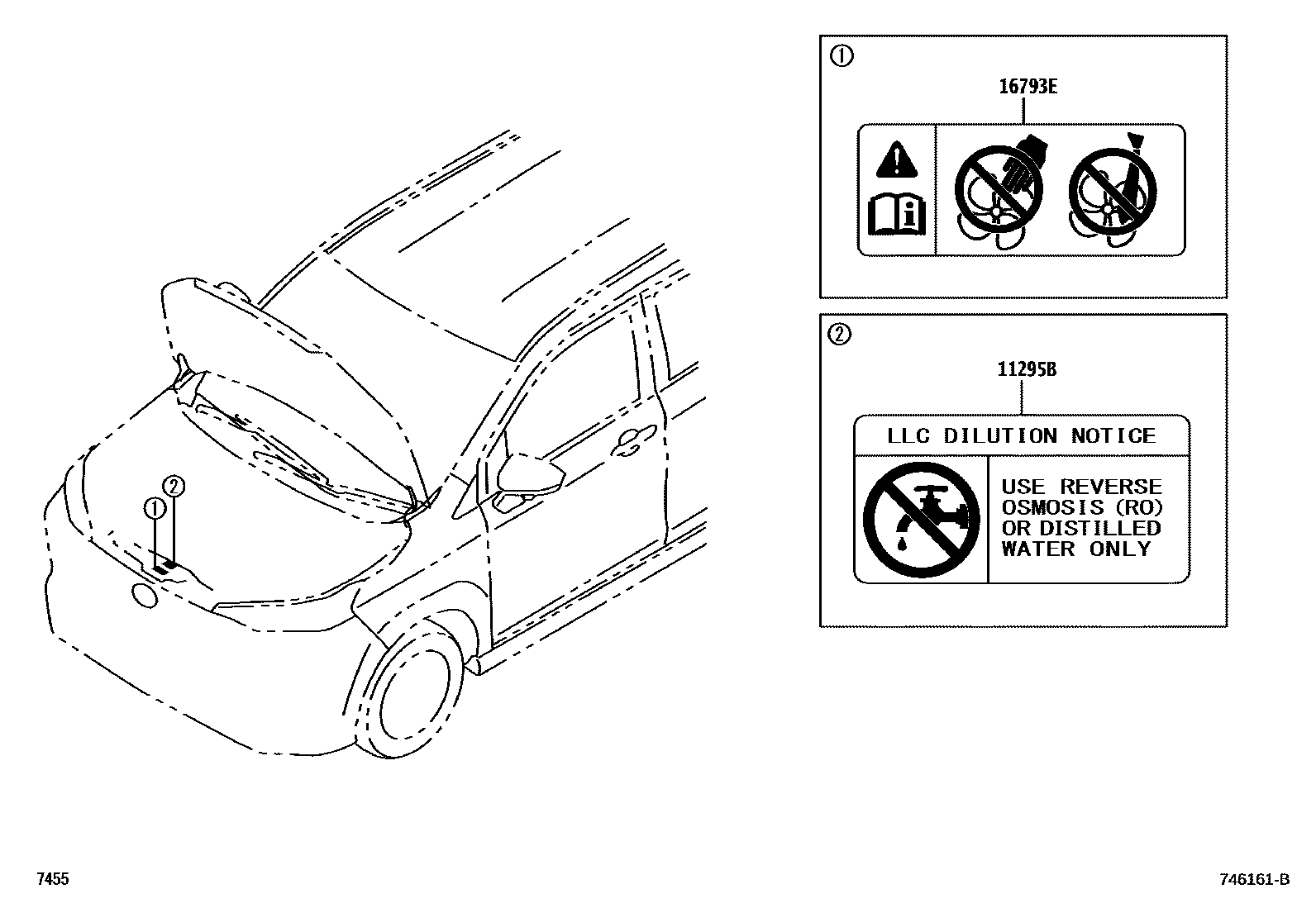 ①
②

①
16793E

②
11295B

LLC DILUTION NOTICE

USE REVERSE OSMOSIS (RO) OR DISTILLED WATER ONLY

7455

746161-B