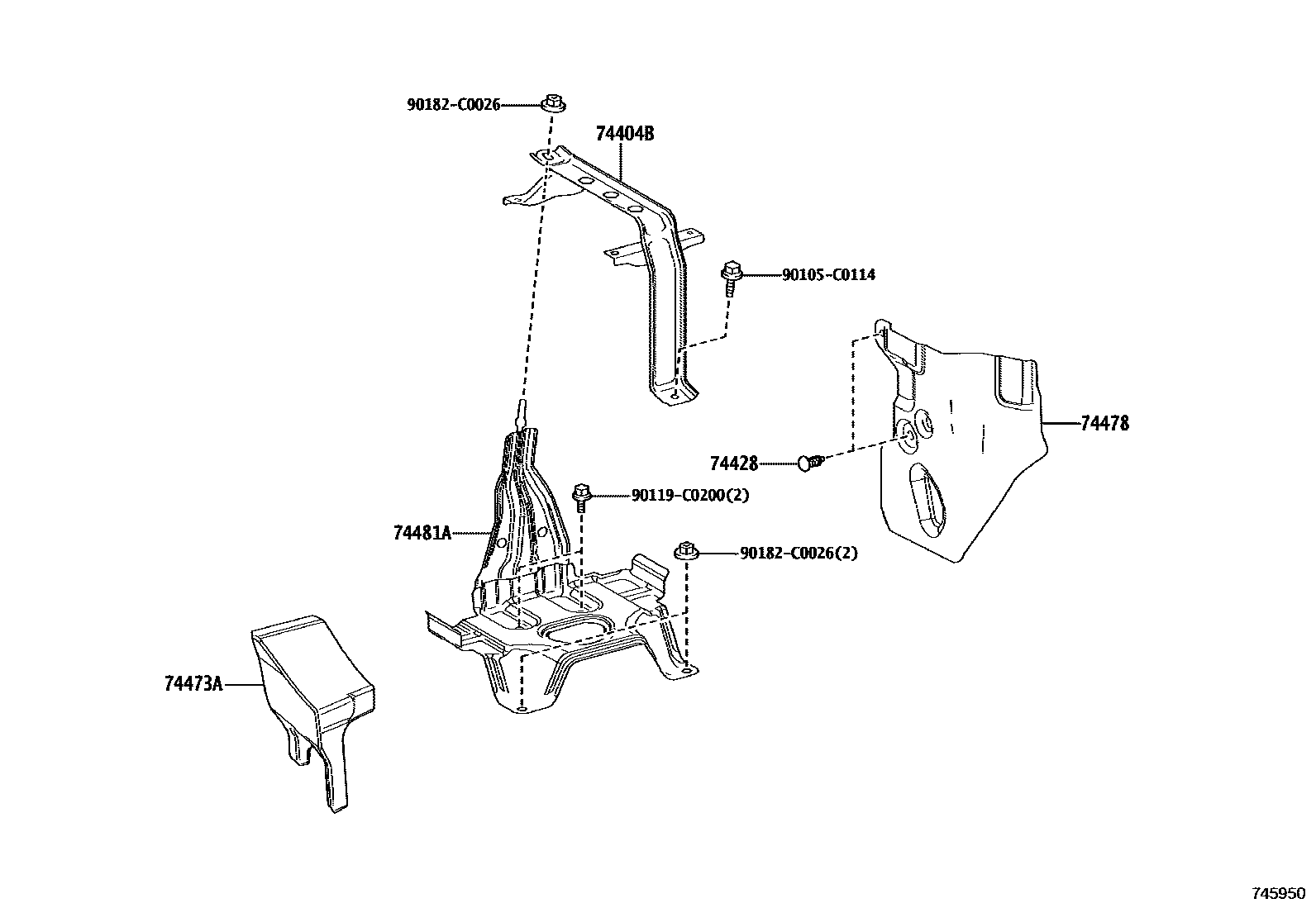 90182-C0026

74404B

90105-C0114

74478

74428

90119-C0200(2)

74481A

90182-C0026(2)

74473A

745950