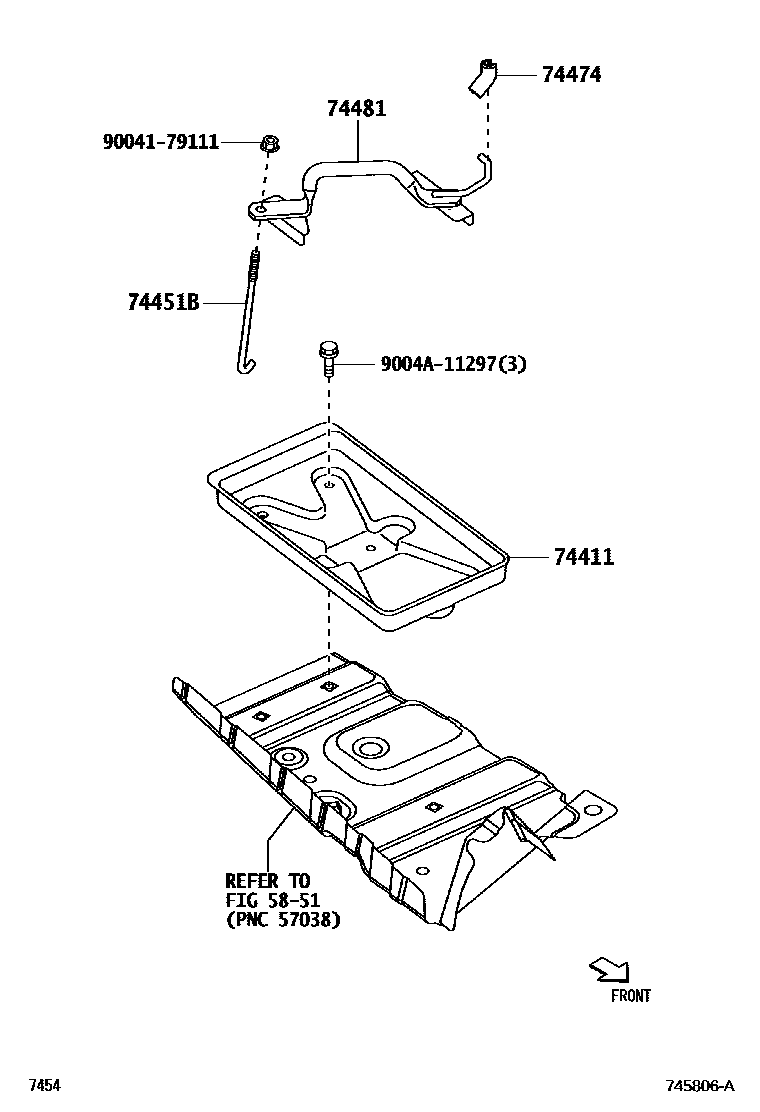 74474

74481

90041-79111

74451B

9004A-11297(3)

74411

REFER TO
FIG 58-51
(PNC 57038)

FRONT

7454

745806-A