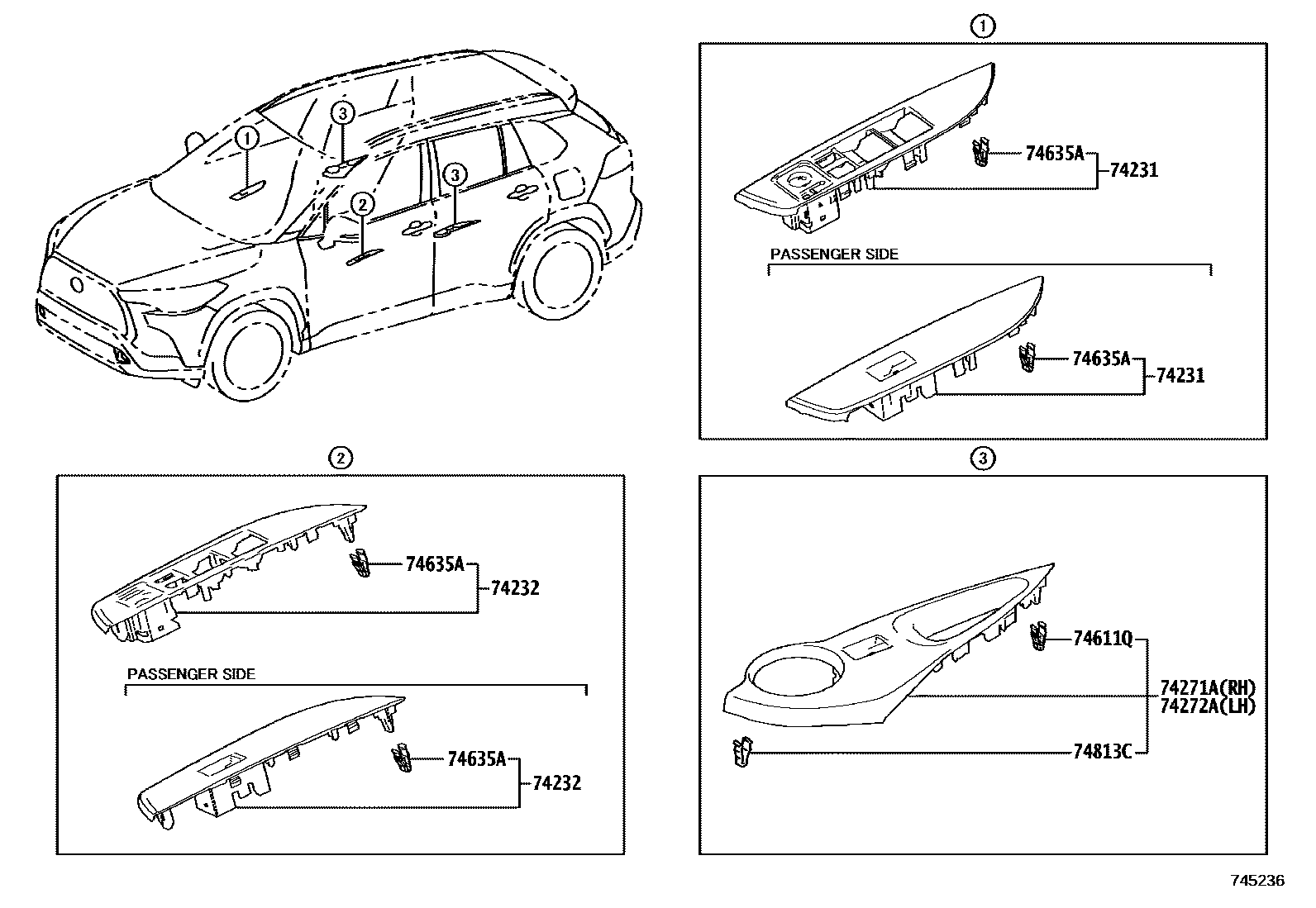 1
3
2
3

1
74635A
74231
PASSENGER SIDE
74635A
74231

2
74635A
74232
PASSENGER SIDE
74635A
74232

3
74611Q
74271A(RH)
74272A(LH)
74813C

745236