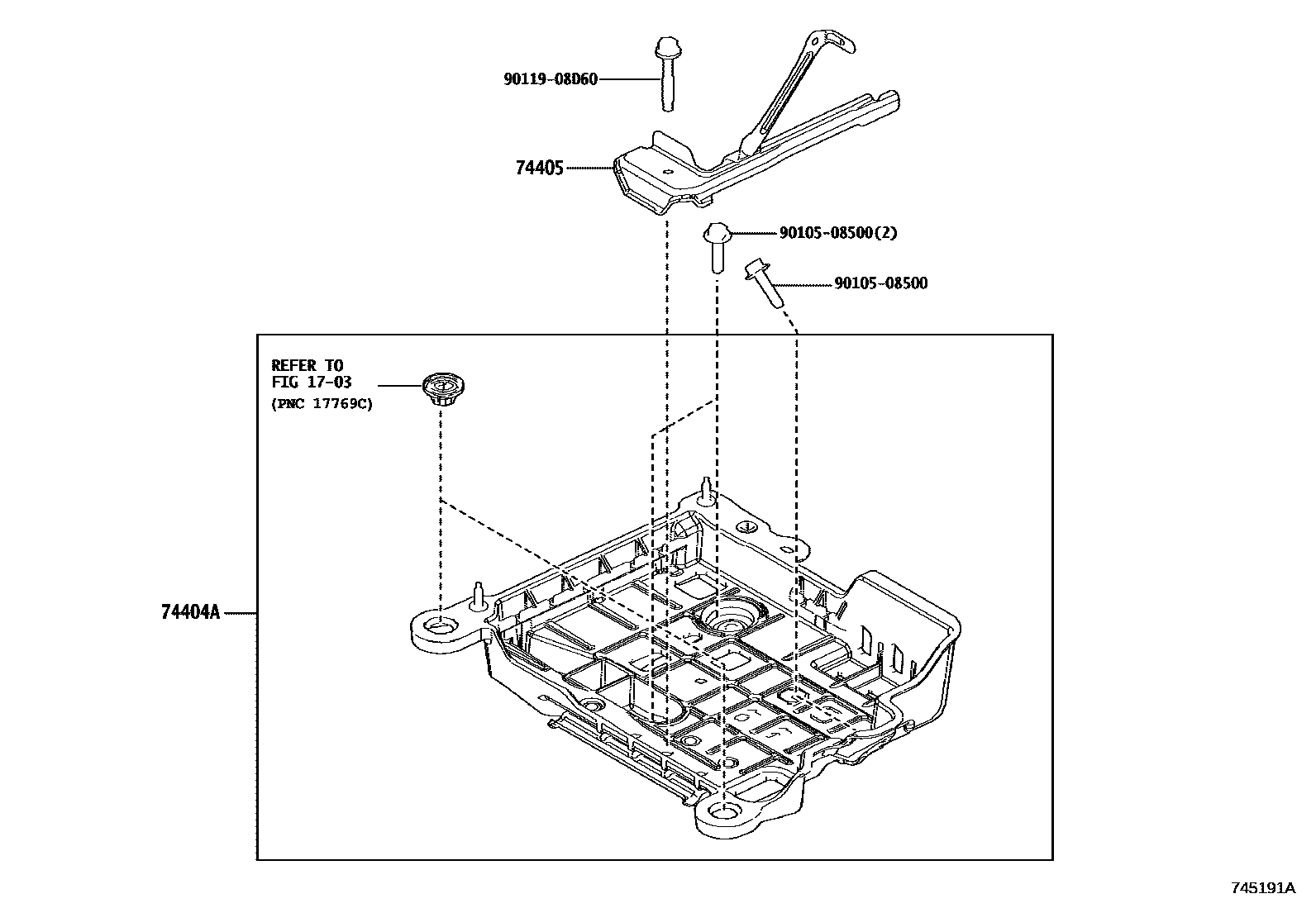 90119-08D60

74405

90105-08500(2)

90105-08500

REFER TO
FIG 17-03
(PNC 17769C)

74404A

745191A