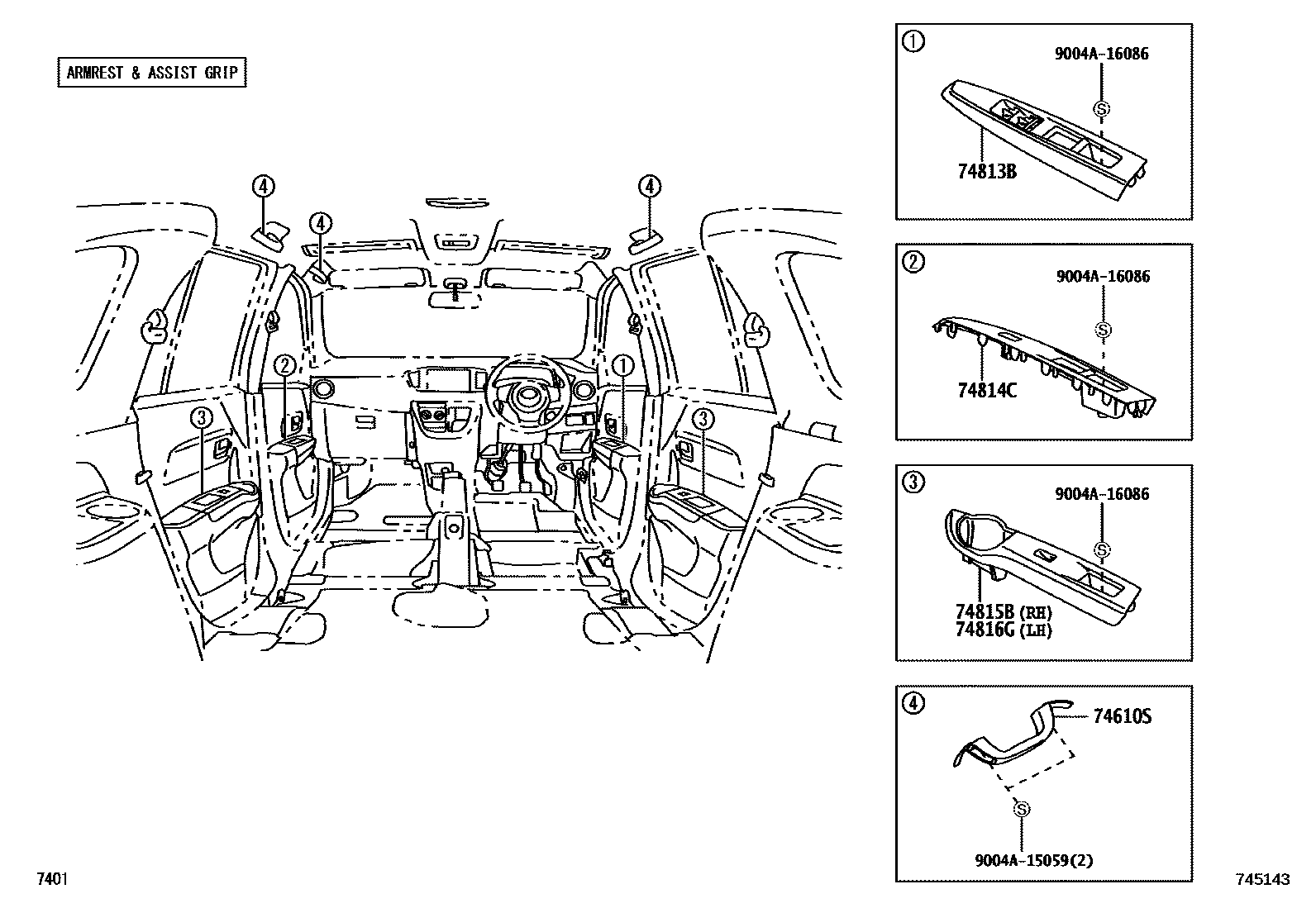 ARMREST & ASSIST GRIP

4
4
4
2
1
3
3

1
9004A-16086
S
74813B

2
9004A-16086
S
74814C

3
9004A-16086
S
74815B (RH)
74816G (LH)

4
74610S
S
9004A-15059(2)

7401
745143