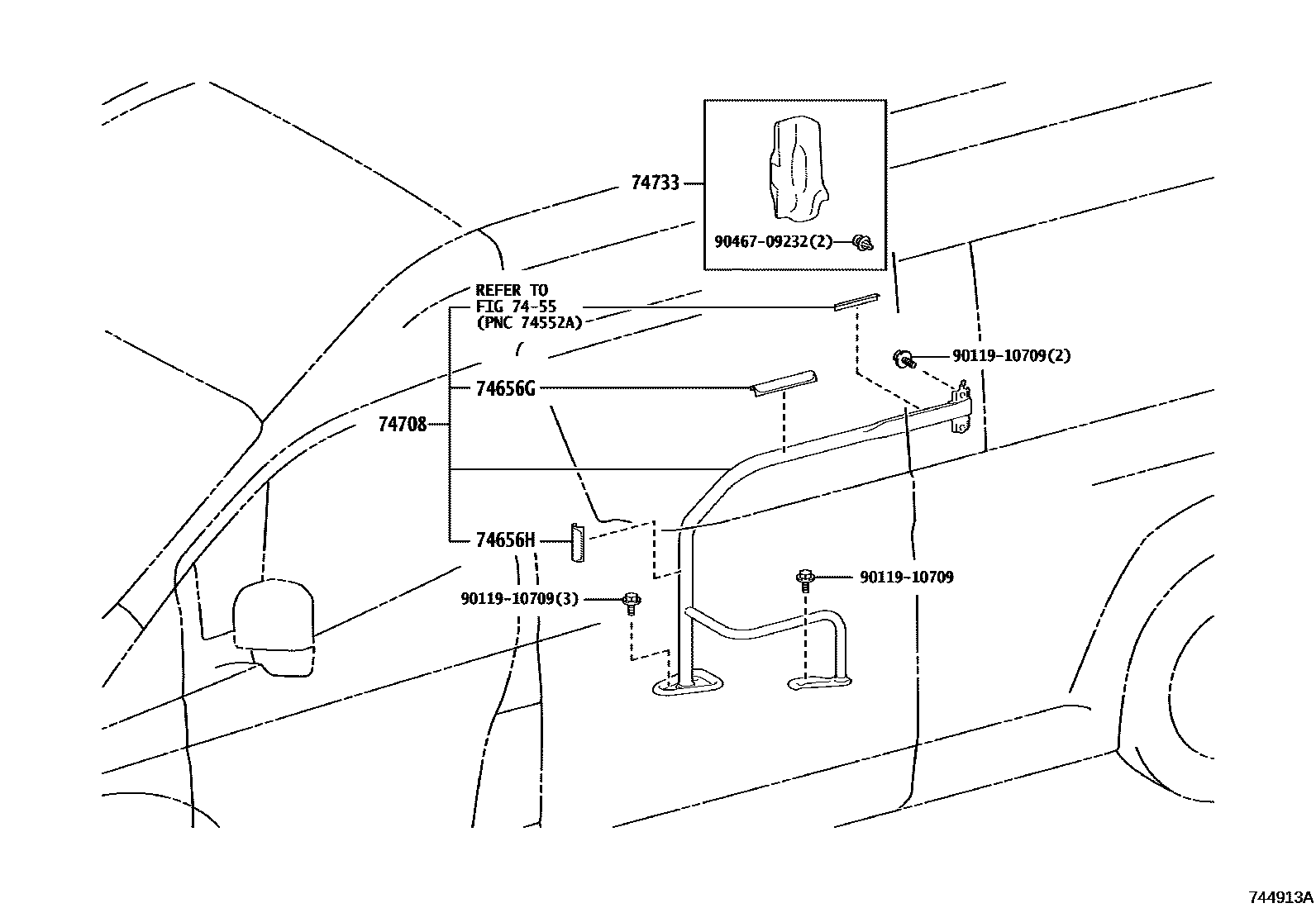 74733

90467-09232(2)

REFER TO
FIG 74-55
(PNC 74552A)

90119-10709(2)

74656G

74708

74656H

90119-10709

90119-10709(3)

744913A