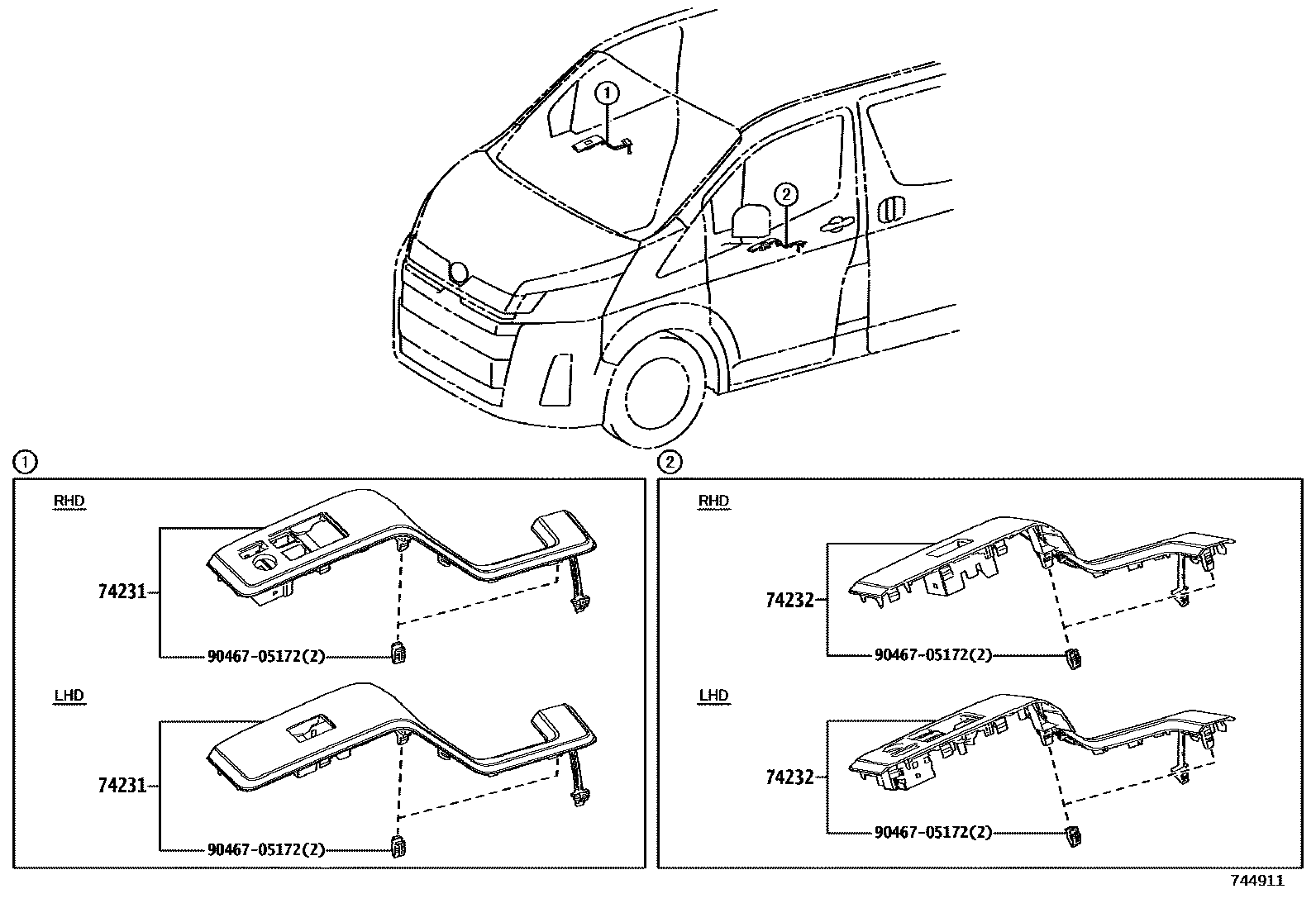 1

2

1

RHD

74231

90467-05172(2)

LHD

74231

90467-05172(2)

2

RHD

74232

90467-05172(2)

LHD

74232

90467-05172(2)

744911