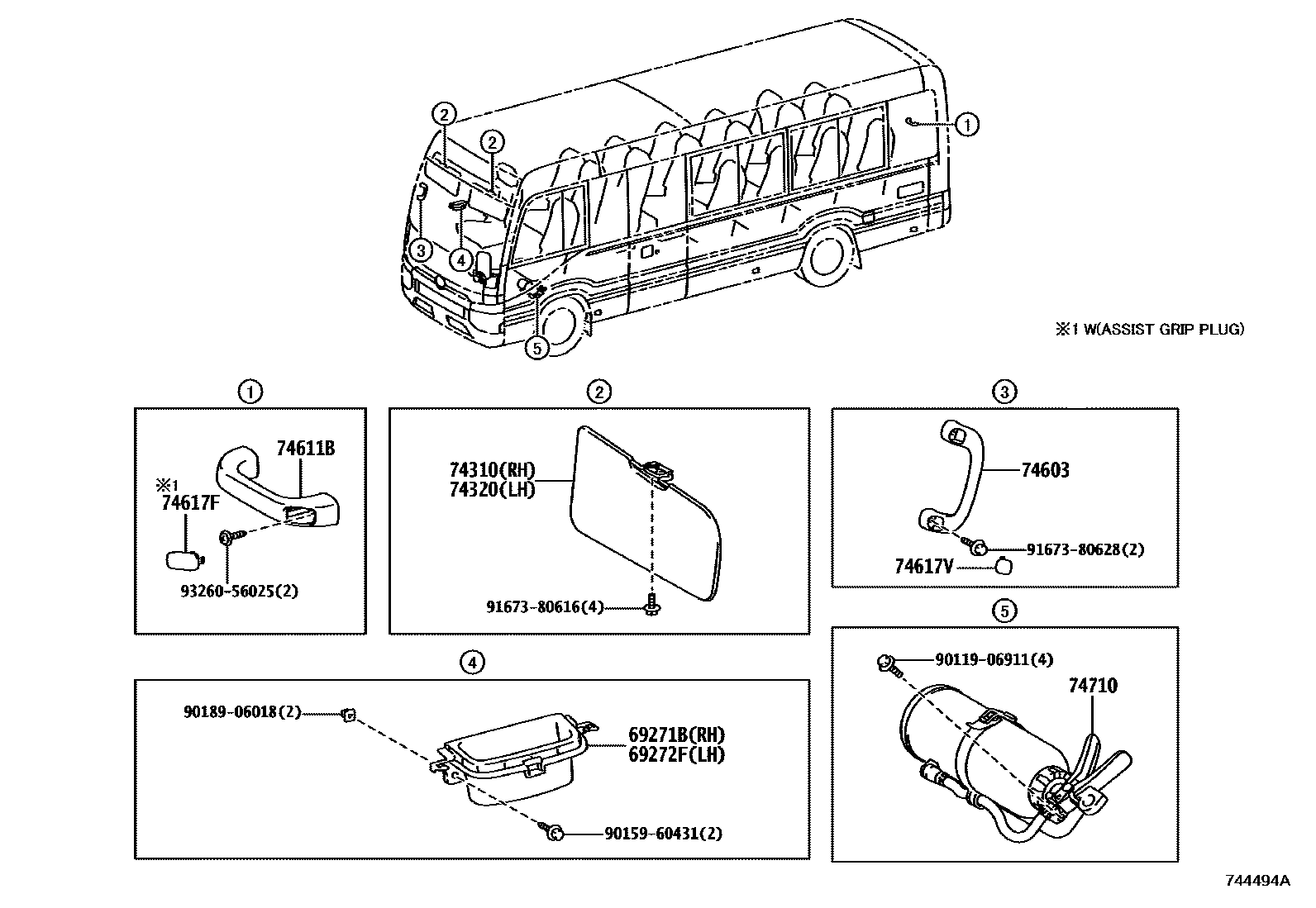 2
2
1
3
4
5

※1 W(ASSIST GRIP PLUG)

1
74611B
※1
74617F
93260-56025(2)

2
74310(RH)
74320(LH)
91673-80616(4)

3
74603
91673-80628(2)
74617V

4
90189-06018(2)
69271B(RH)
69272F(LH)
90159-60431(2)

5
90119-06911(4)
74710

744494A