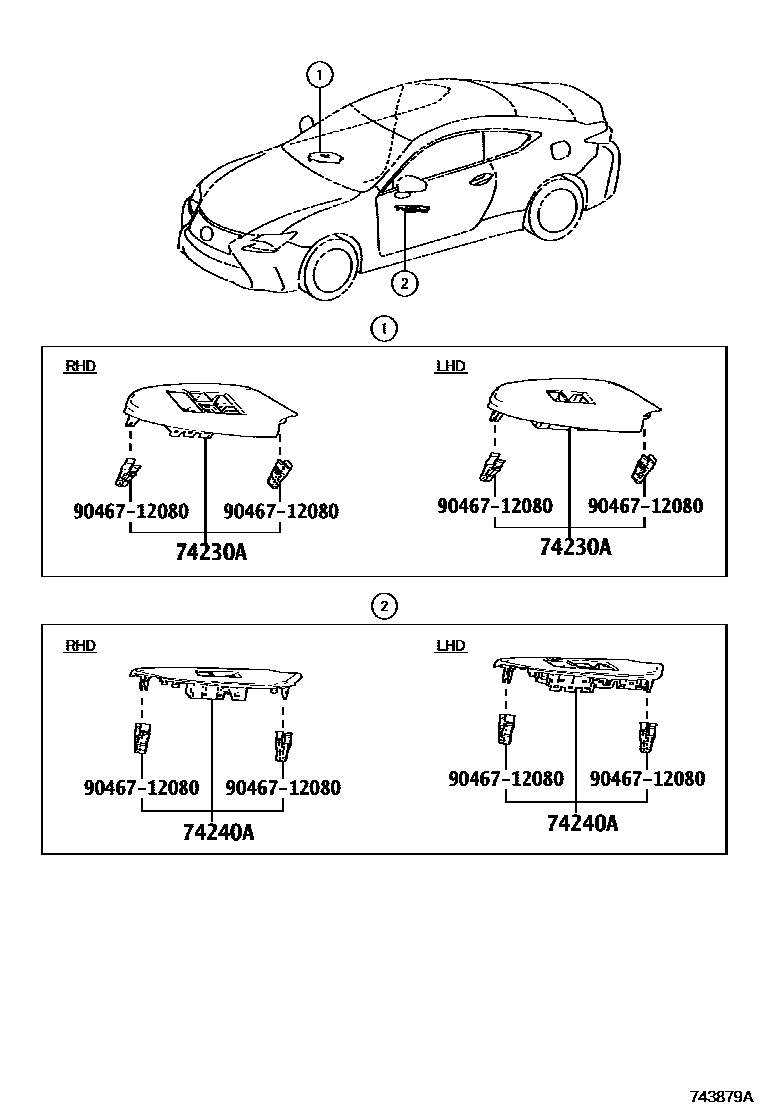 1

2

1

RHD

90467-12080 90467-12080

74230A

LHD

90467-12080 90467-12080

74230A

2

RHD

90467-12080 90467-12080

74240A

LHD

90467-12080 90467-12080

74240A

743879A