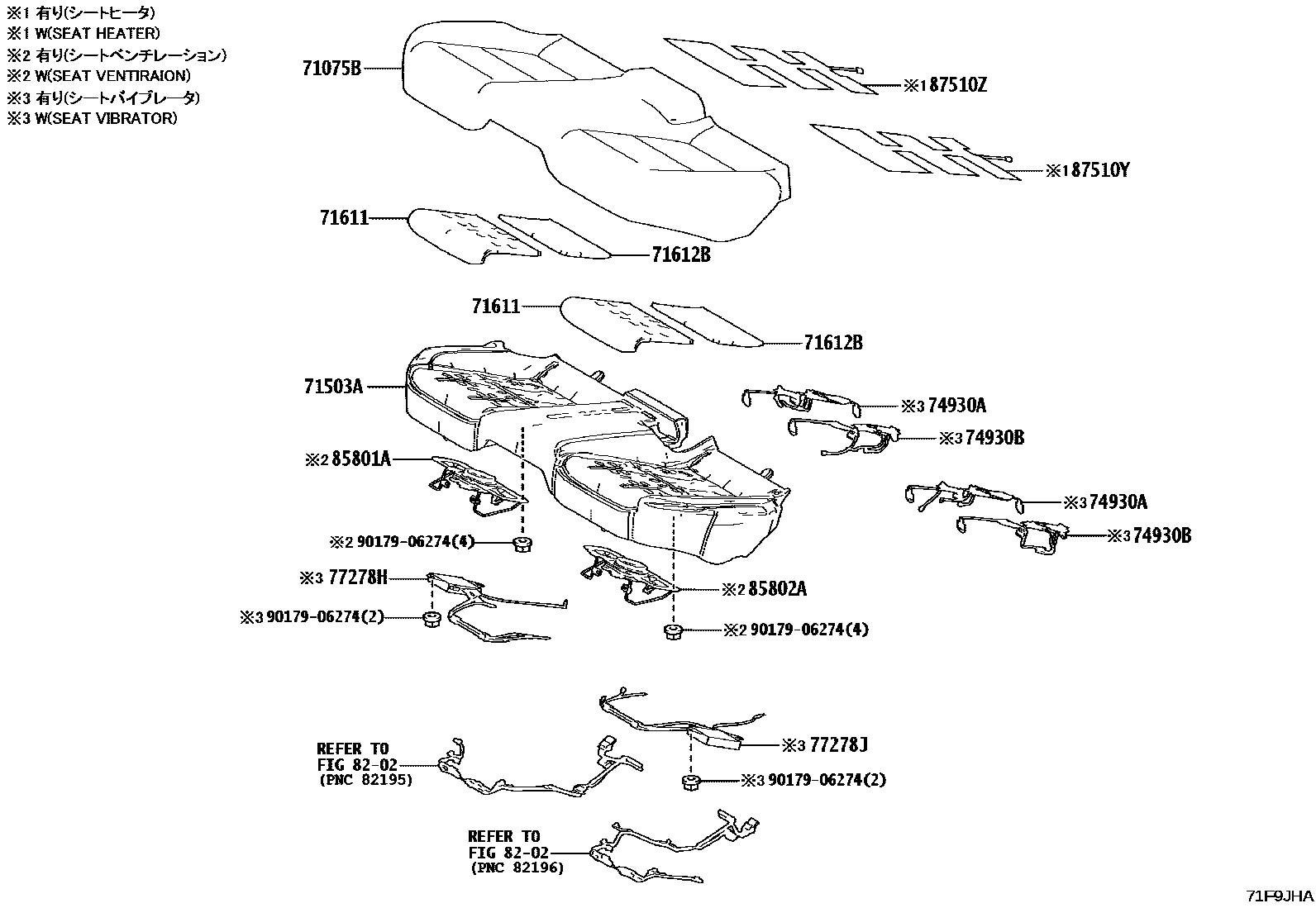 ※1 有り(シートヒータ)
※1 W(SEAT HEATER)
※2 有り(シートベンチレーション)
※2 W(SEAT VENTIRAION)
※3 有り(シートバイブレータ)
※3 W(SEAT VIBRATOR)

71075B

※1 87510Z

※1 87510Y

71611

71612B

71611

71612B

71503A

※3 74930A

※3 74930B

※2 85801A

※3 74930A

※3 74930B

※2 90179-06274(4)

※3 77278H

※2 85802A

※3 90179-06274(2)

※2 90179-06274(4)

※3 77278J

REFER TO
FIG 82-02
(PNC 82195)

※3 90179-06274(2)

REFER TO
FIG 82-02
(PNC 82196)

71F9JHA