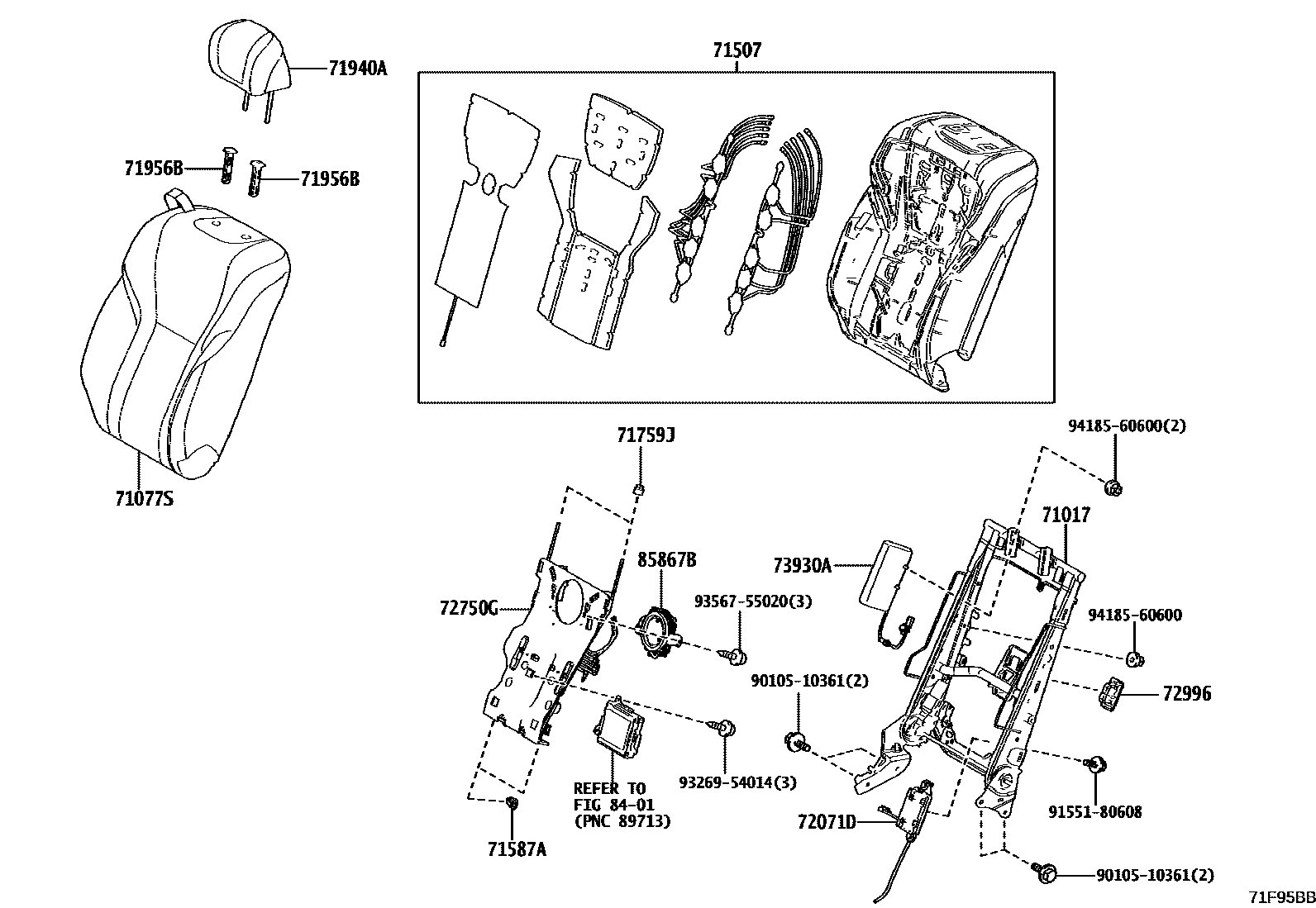 71940A

71507

71956B
71956B

71077S

71759J

94185-60600(2)

71017

85867B

73930A

72750G

93567-55020(3)

94185-60600

90105-10361(2)

72996

93269-54014(3)

REFER TO
FIG 84-01
(PNC 89713)

91551-80608

72071D

71587A

90105-10361(2)

71F95BB