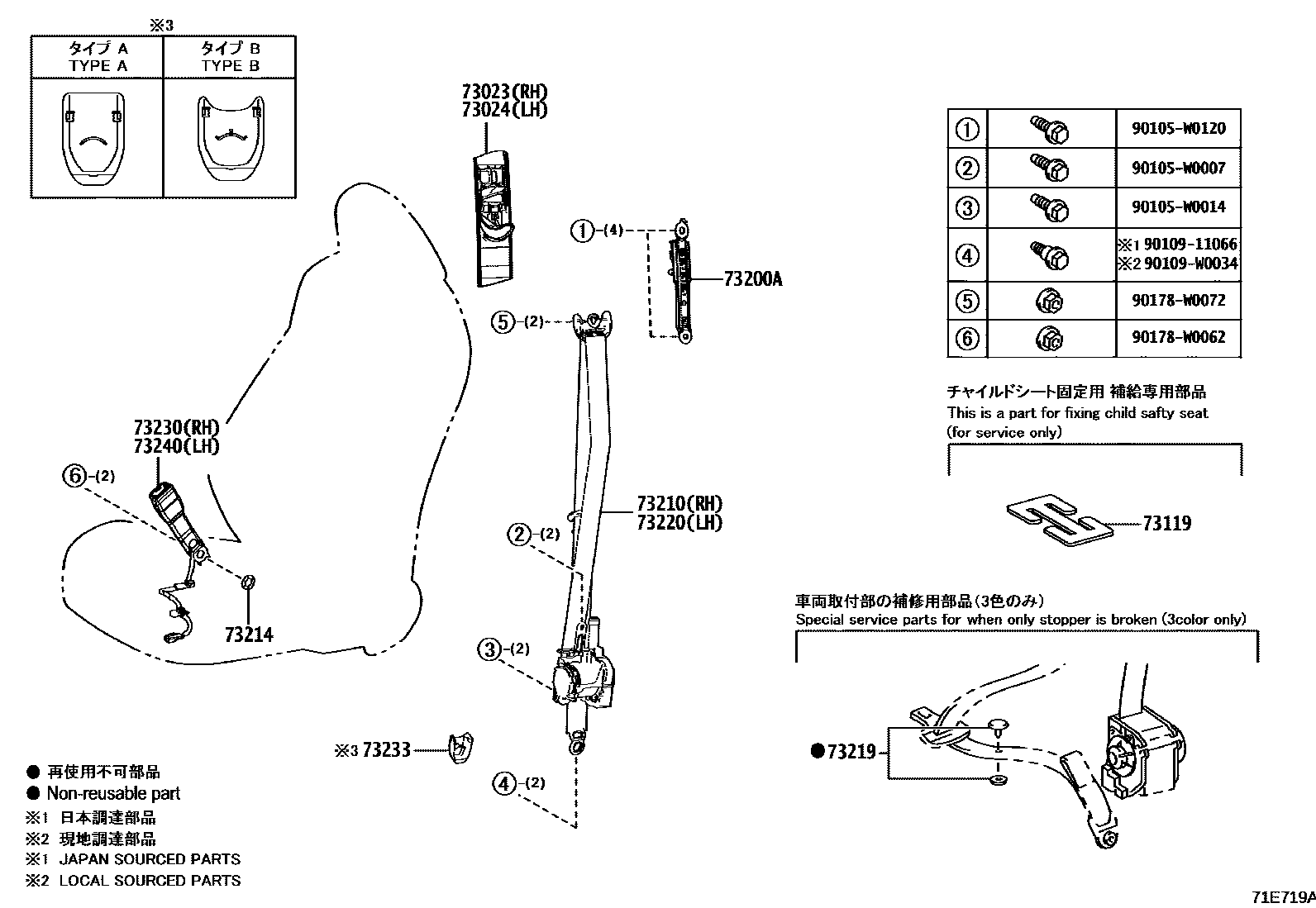 ※3

| タイプ A TYPE A | タイプ B TYPE B |
|---|---|
| | |

73023(RH)
73024(LH)

①-(4)
73200A

⑤-(2)

73230(RH)
73240(LH)

⑥-(2)

73214

73210(RH)
73220(LH)

②-(2)

③-(2)

※3 73233

④-(2)

| ① | | 90105-W0120 |
|---|---|---|
| ② | | 90105-W0007 |
| ③ | | 90105-W0014 |
| ④ | | ※1 90109-11066 ※2 90109-W0034 |
| ⑤ | | 90178-W0072 |
| ⑥ | | 90178-W0062 |

チャイルドシート固定用 補給専用部品
This is a part for fixing child safty seat
(for service only)

73119

車両取付部の補修用部品(3色のみ)
Special service parts for when only stopper is broken (3color only)

●73219

● 再使用不可部品
● Non-reusable part
※1 日本調達部品
※2 現地調達部品
※1 JAPAN SOURCED PARTS
※2 LOCAL SOURCED PARTS

71E719A