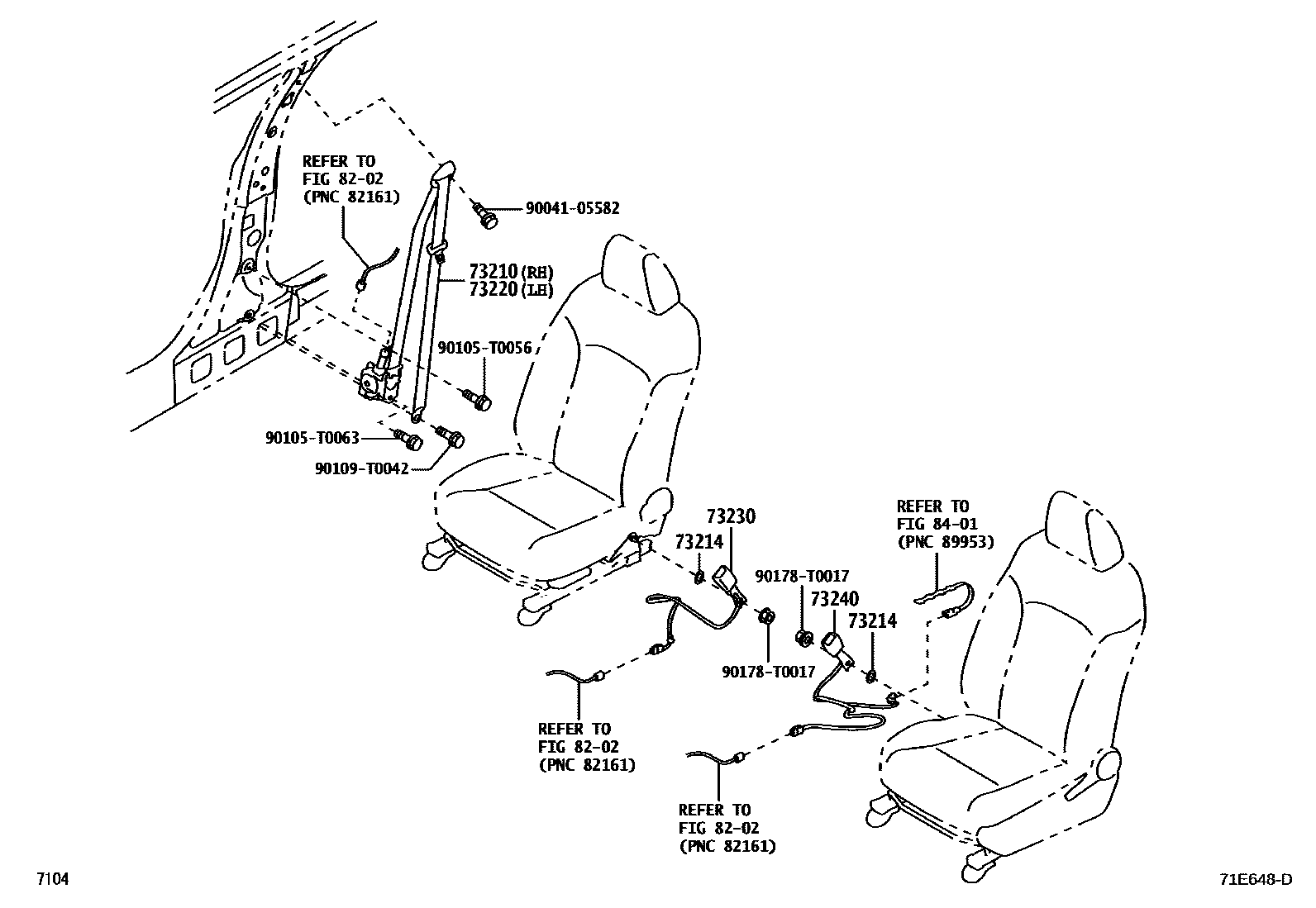 REFER TO
FIG 82-02
(PNC 82161)

90041-05582

73210(RH)
73220(LH)

90105-T0056

90105-T0063

90109-T0042

73230

73214

REFER TO
FIG 84-01
(PNC 89953)

90178-T0017

73240

73214

90178-T0017

REFER TO
FIG 82-02
(PNC 82161)

REFER TO
FIG 82-02
(PNC 82161)

7104

71E648-D