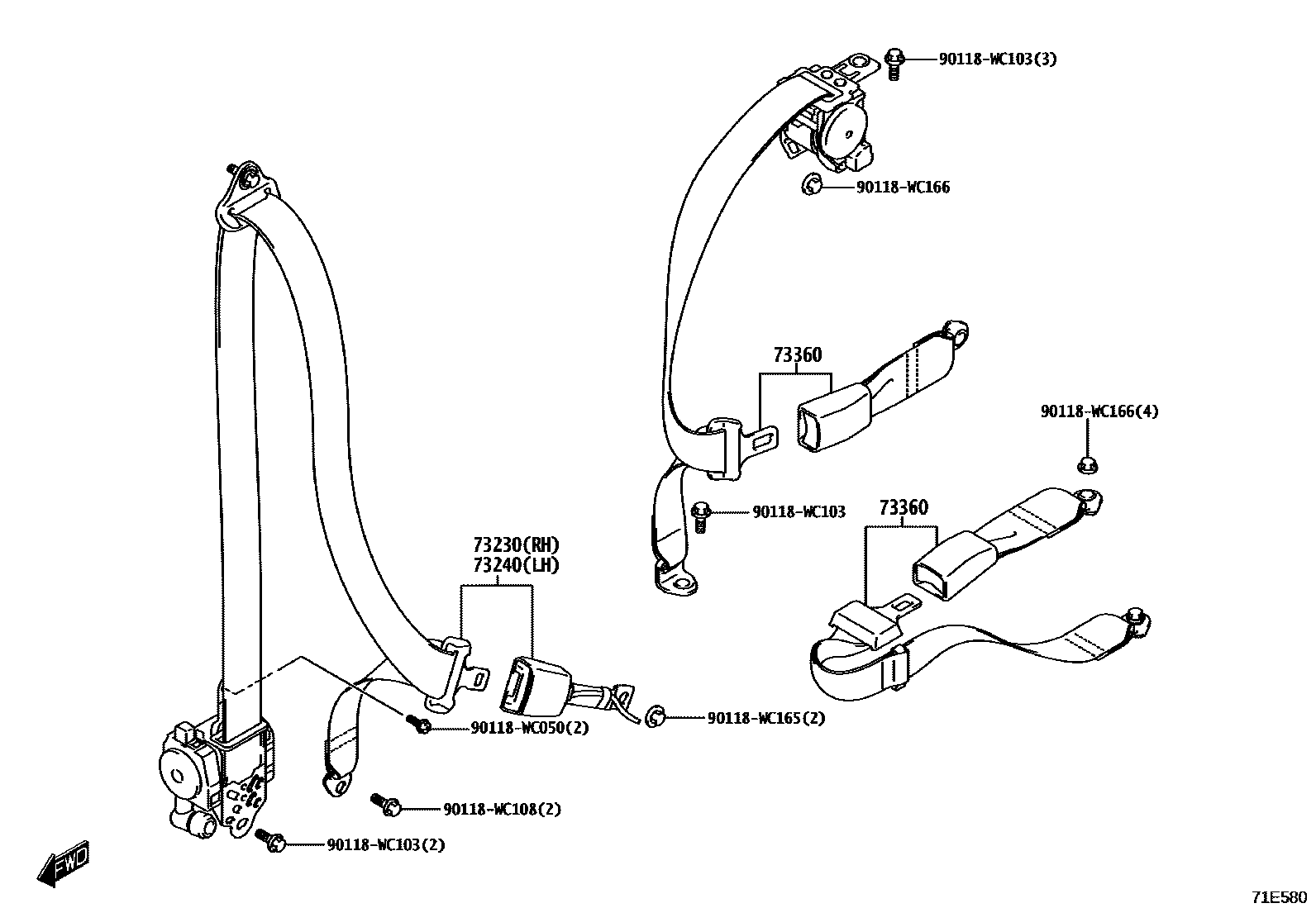 90118-WC103(3)

90118-WC166

73360

90118-WC166(4)

90118-WC103

73360

73230(RH)
73240(LH)

90118-WC050(2)

90118-WC165(2)

90118-WC108(2)

90118-WC103(2)

FWD

71E580