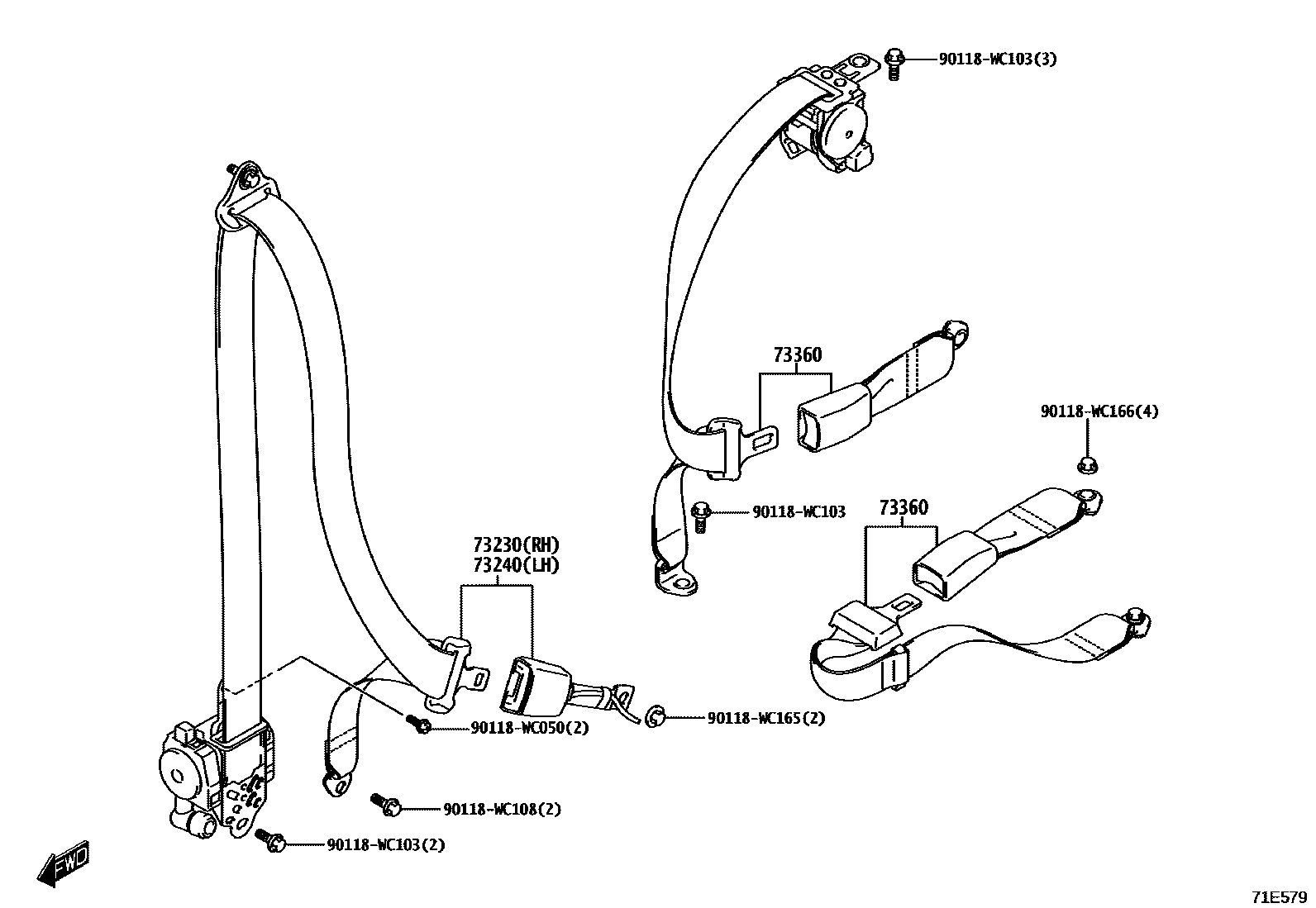 90118-WC103(3)

73360

90118-WC166(4)

90118-WC103

73360

73230(RH)
73240(LH)

90118-WC050(2)

90118-WC165(2)

90118-WC108(2)

90118-WC103(2)

FWD

71E579