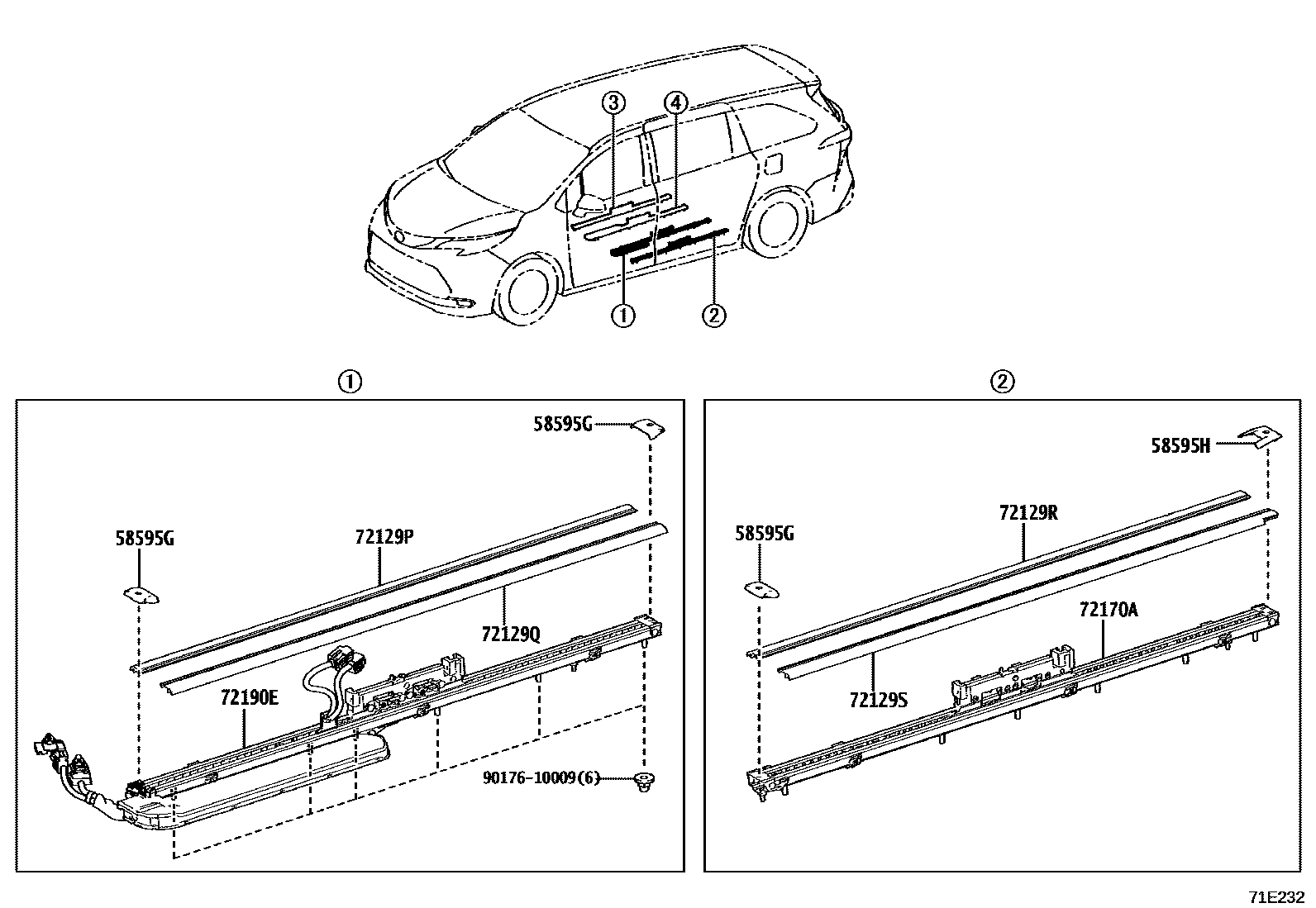 ③
④
①
②

①
58595G
58595G
72129P
72129Q
72190E
90176-10009(6)

②
58595H
58595G
72129R
72170A
72129S

71E232